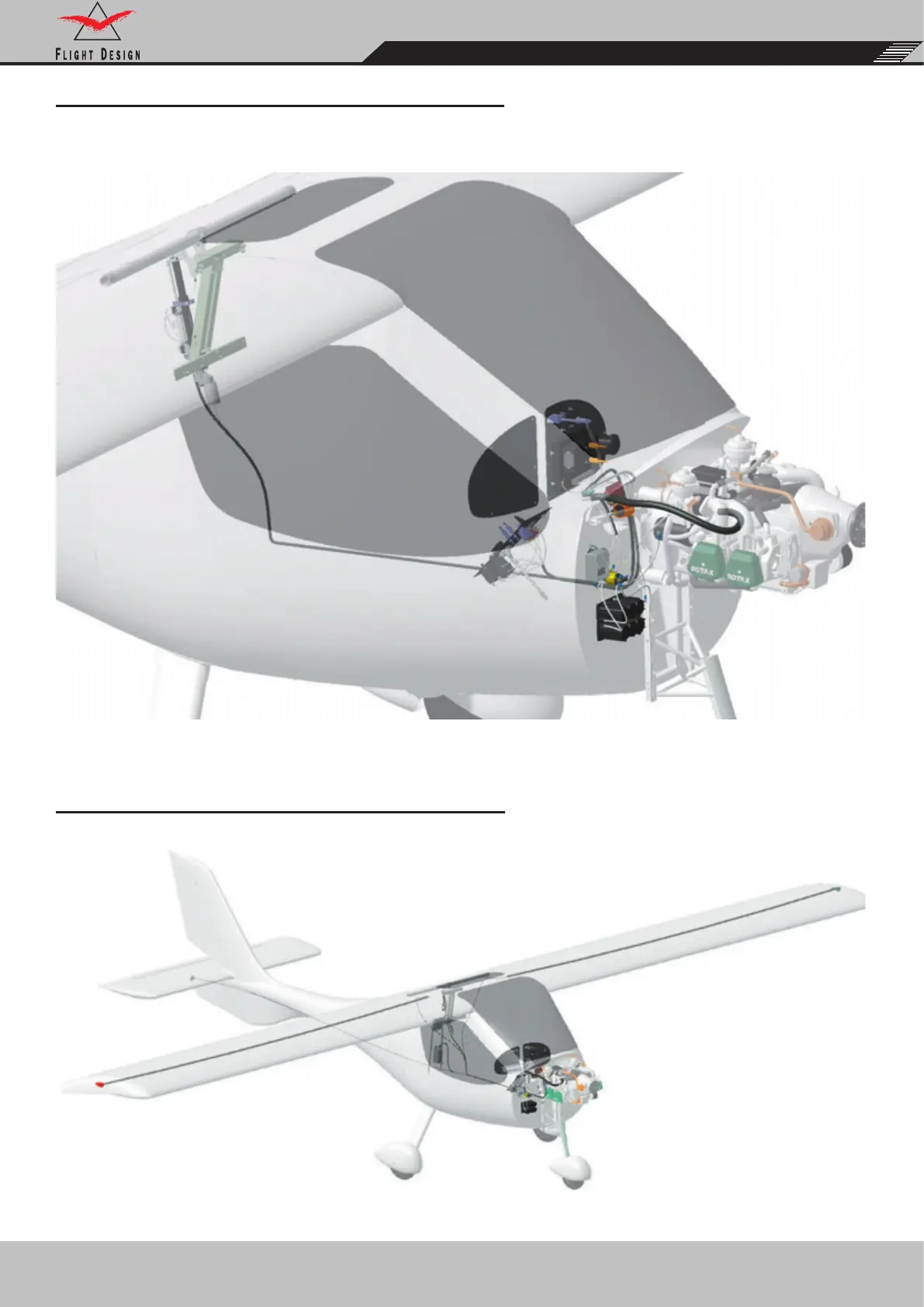 FLIGHT DESIGN

ROTAX ROTAX