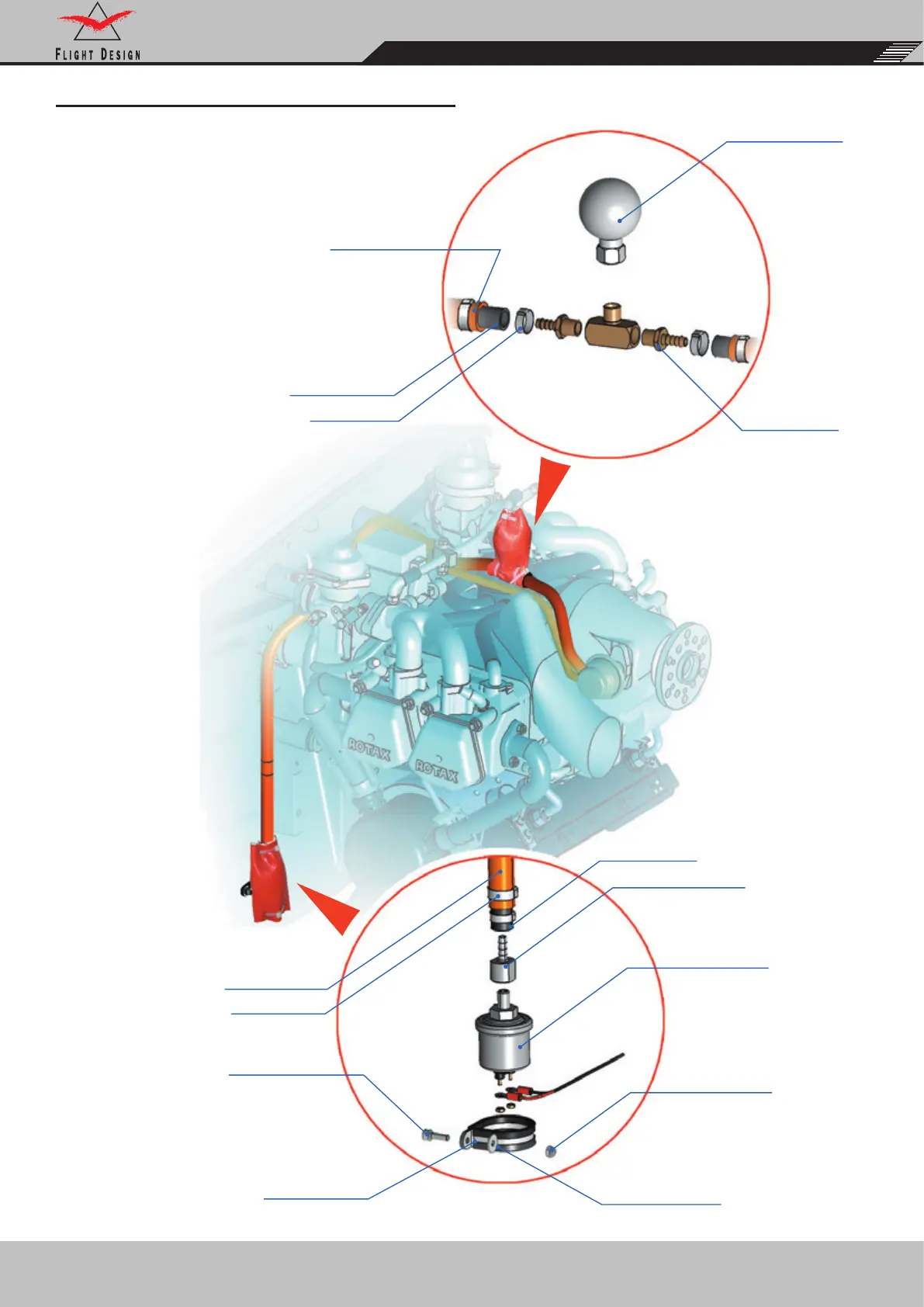 FLIGHT DESIGN

ROTAX

ROTAX