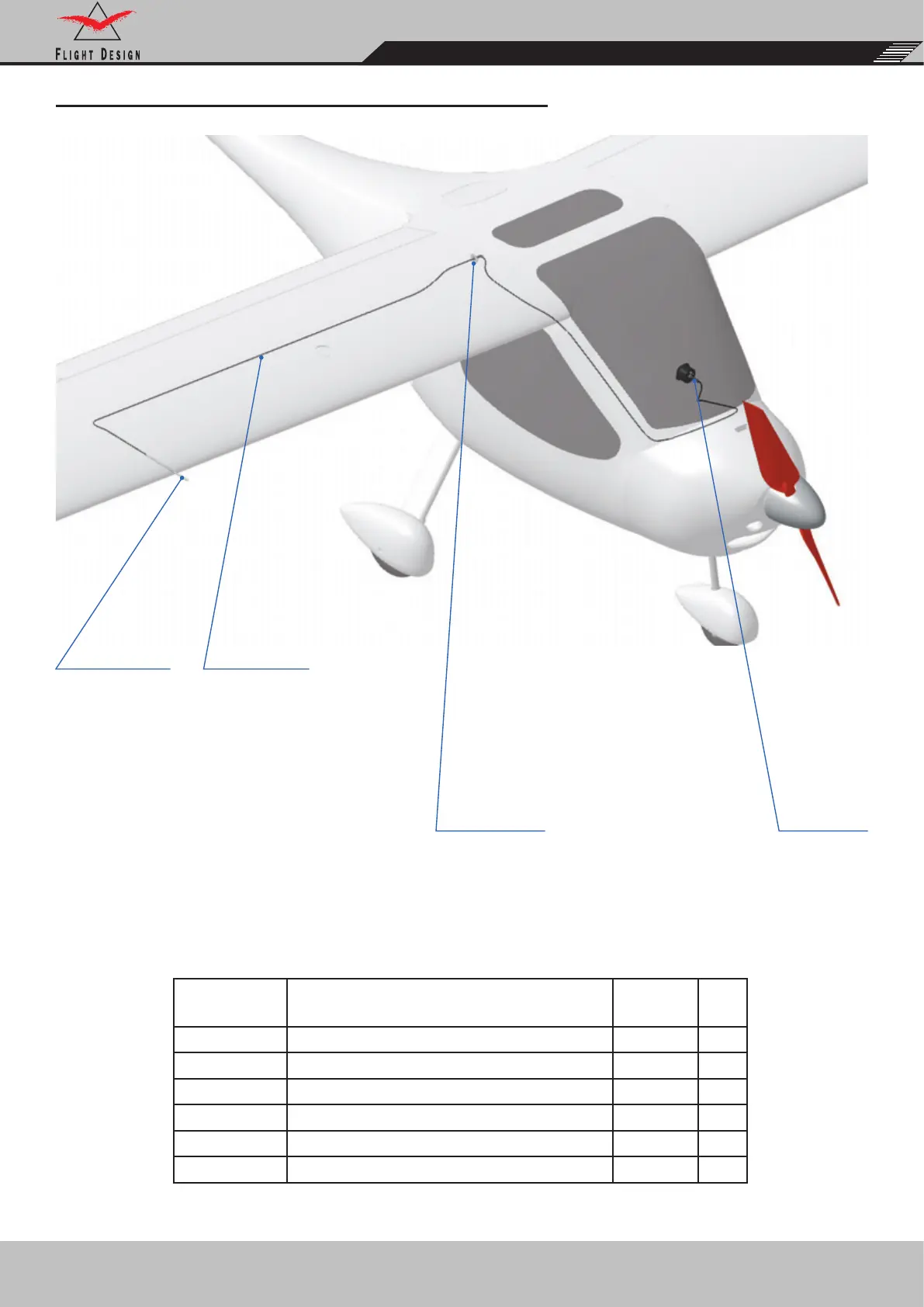 FLIGHT DESIGN