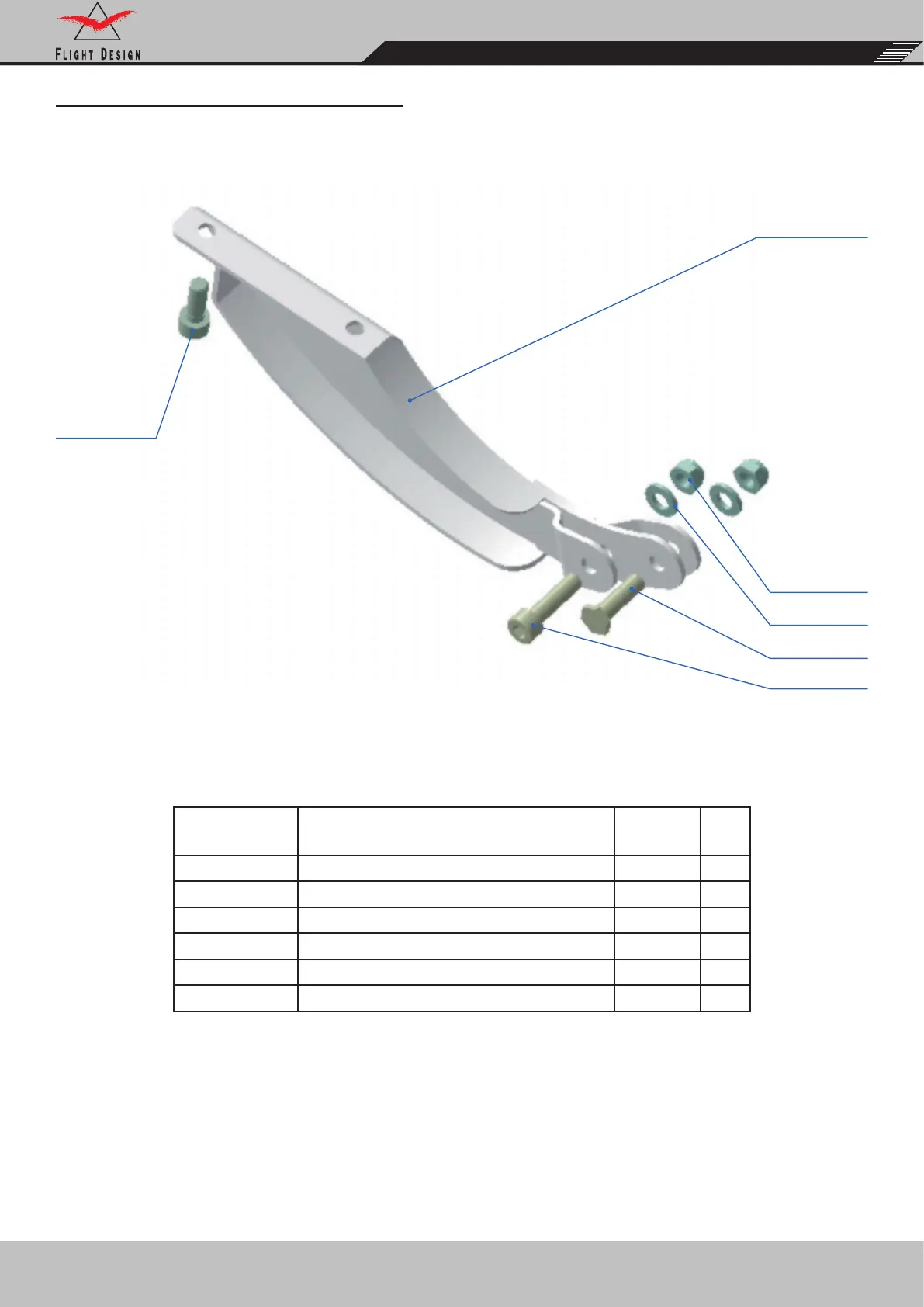 FLIGHT DESIGN