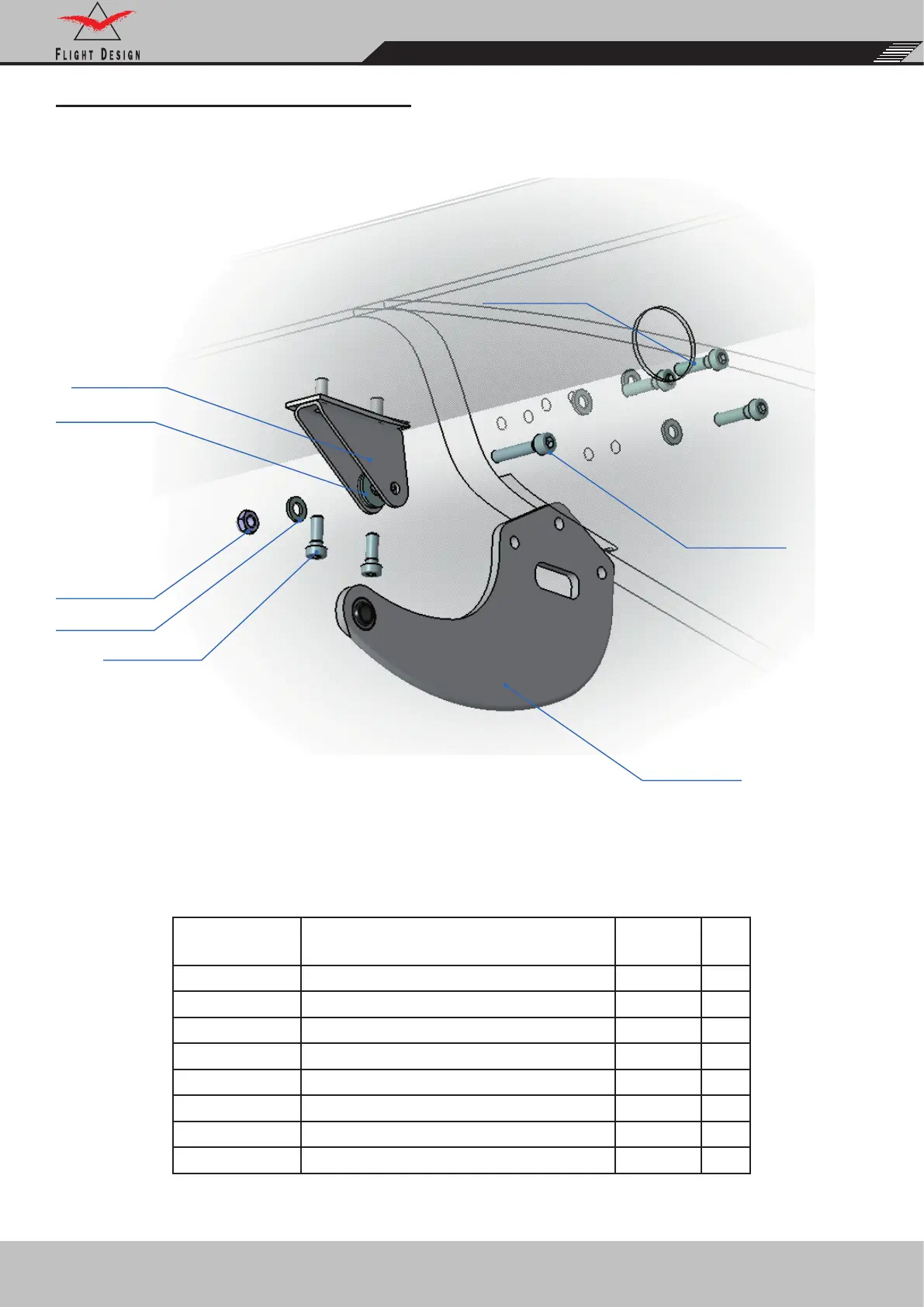 FLIGHT DESIGN