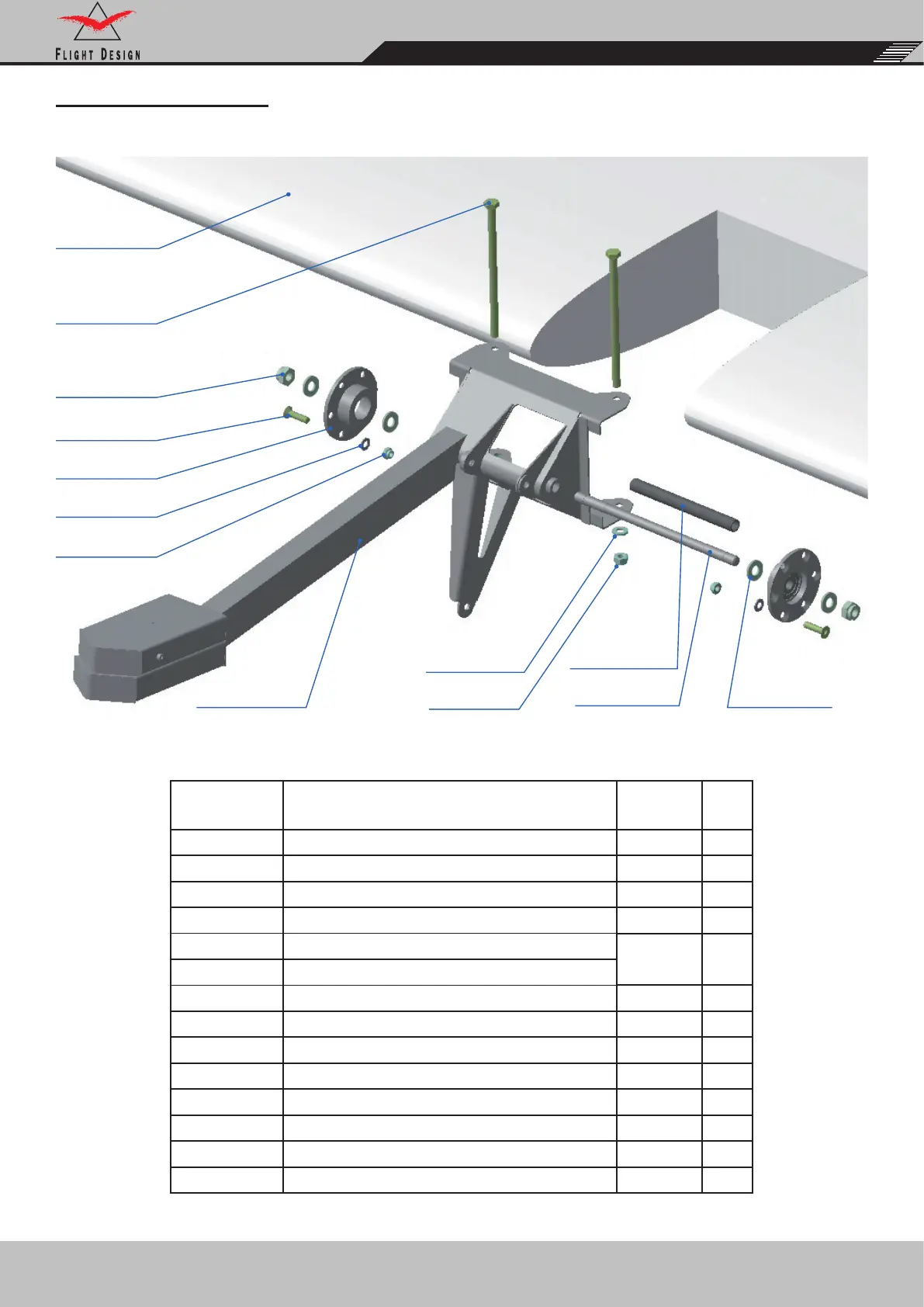 FLIGHT DESIGN