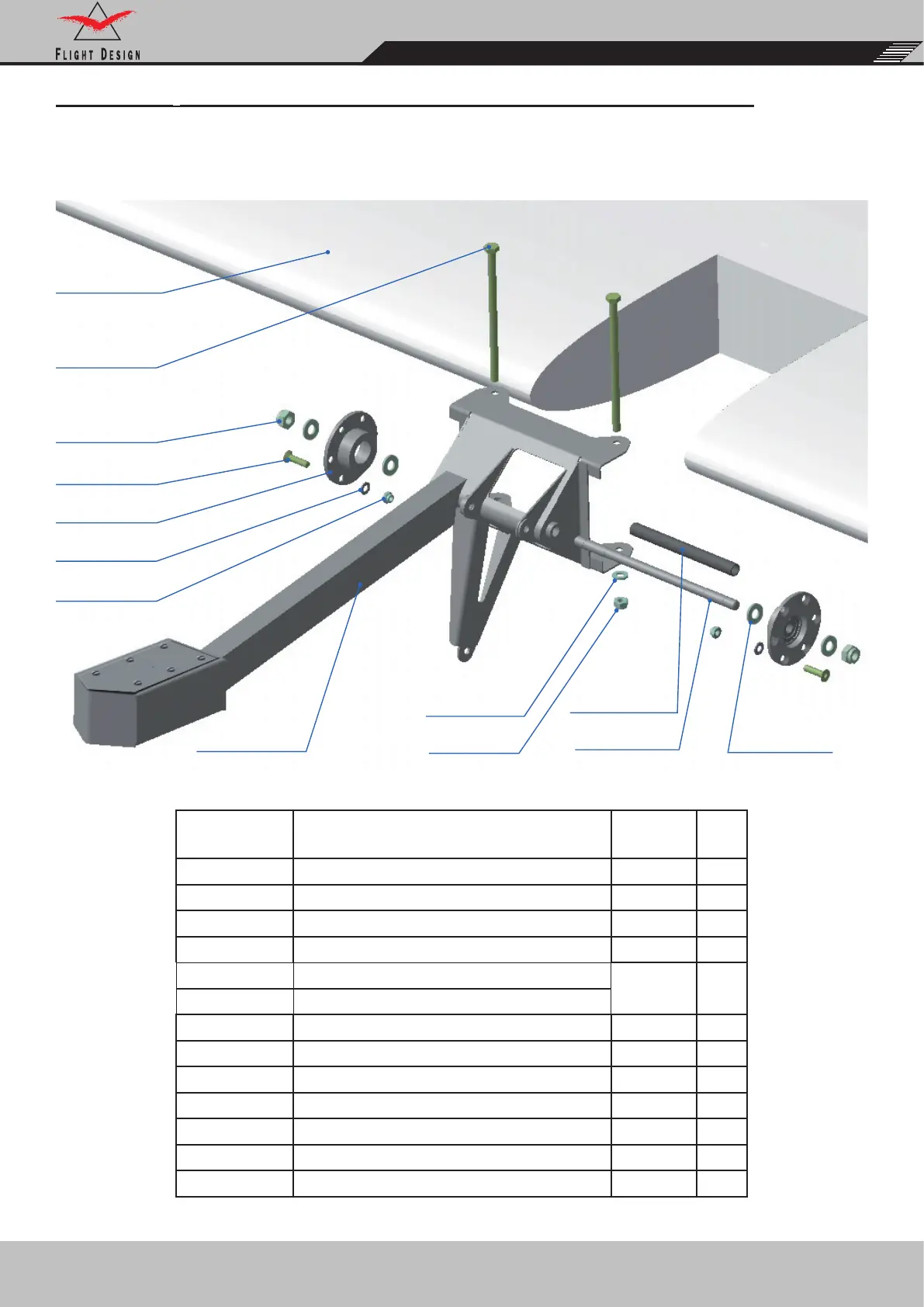 FLIGHT DESIGN