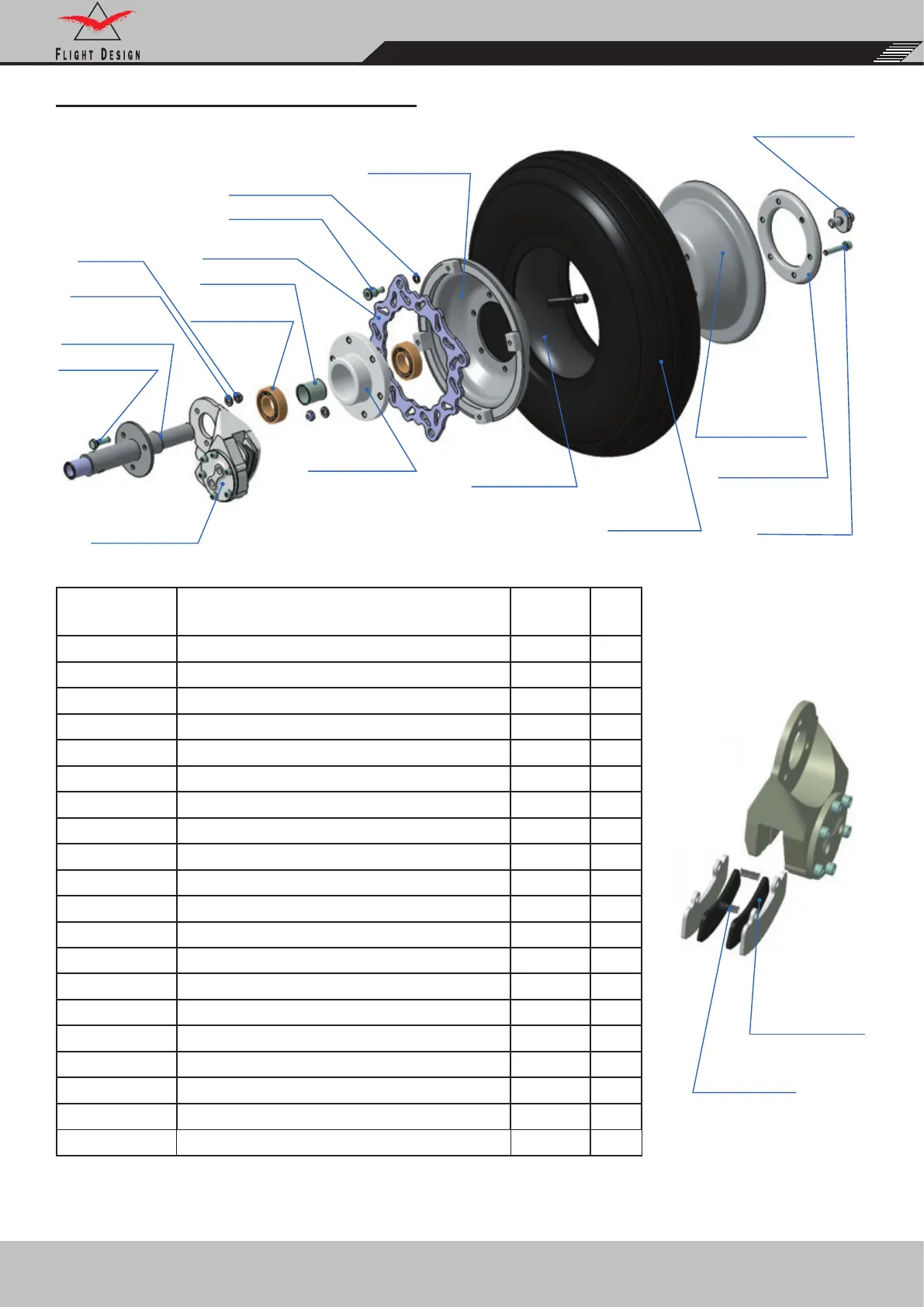 FLIGHT DESIGN