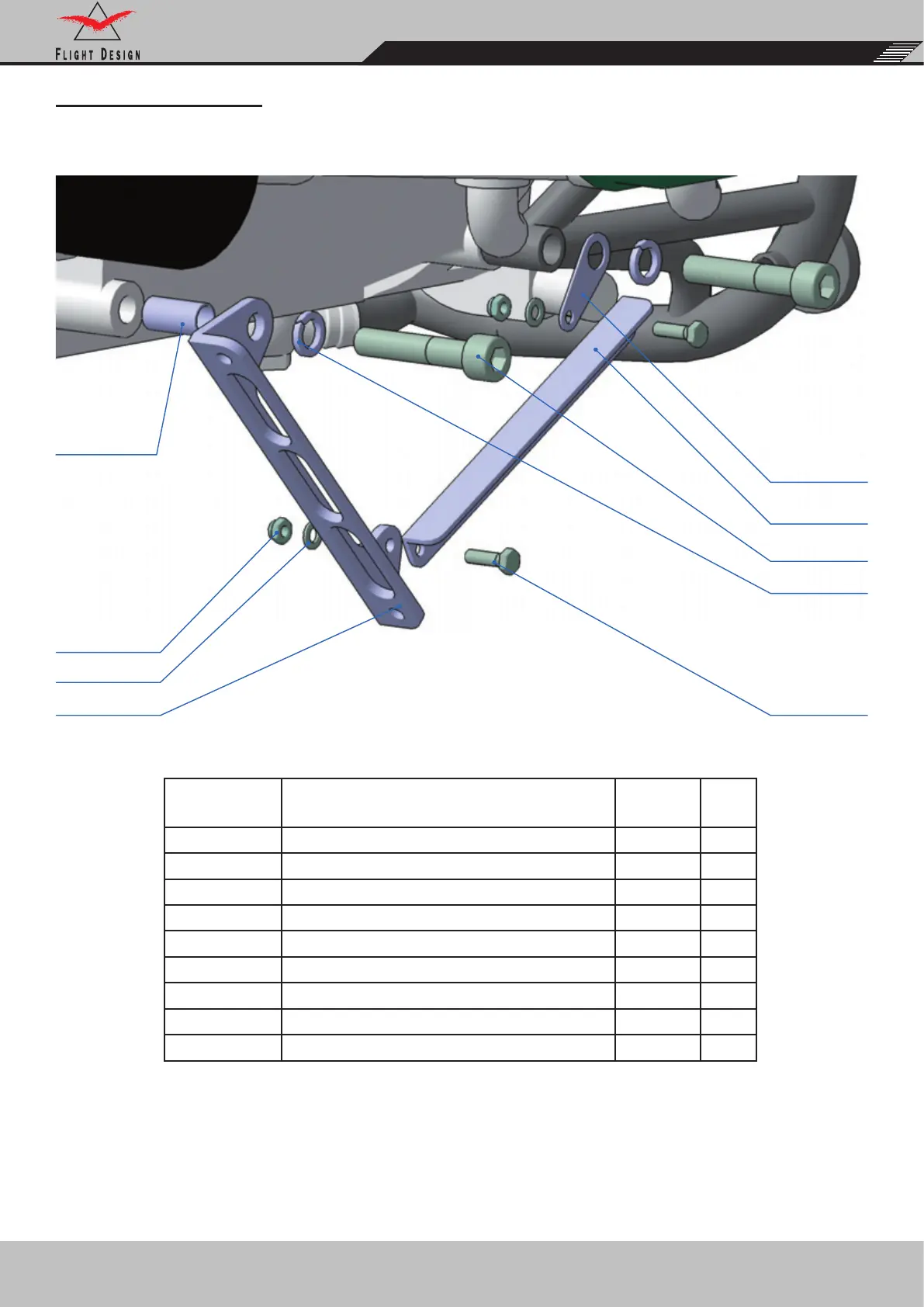 FLIGHT DESIGN