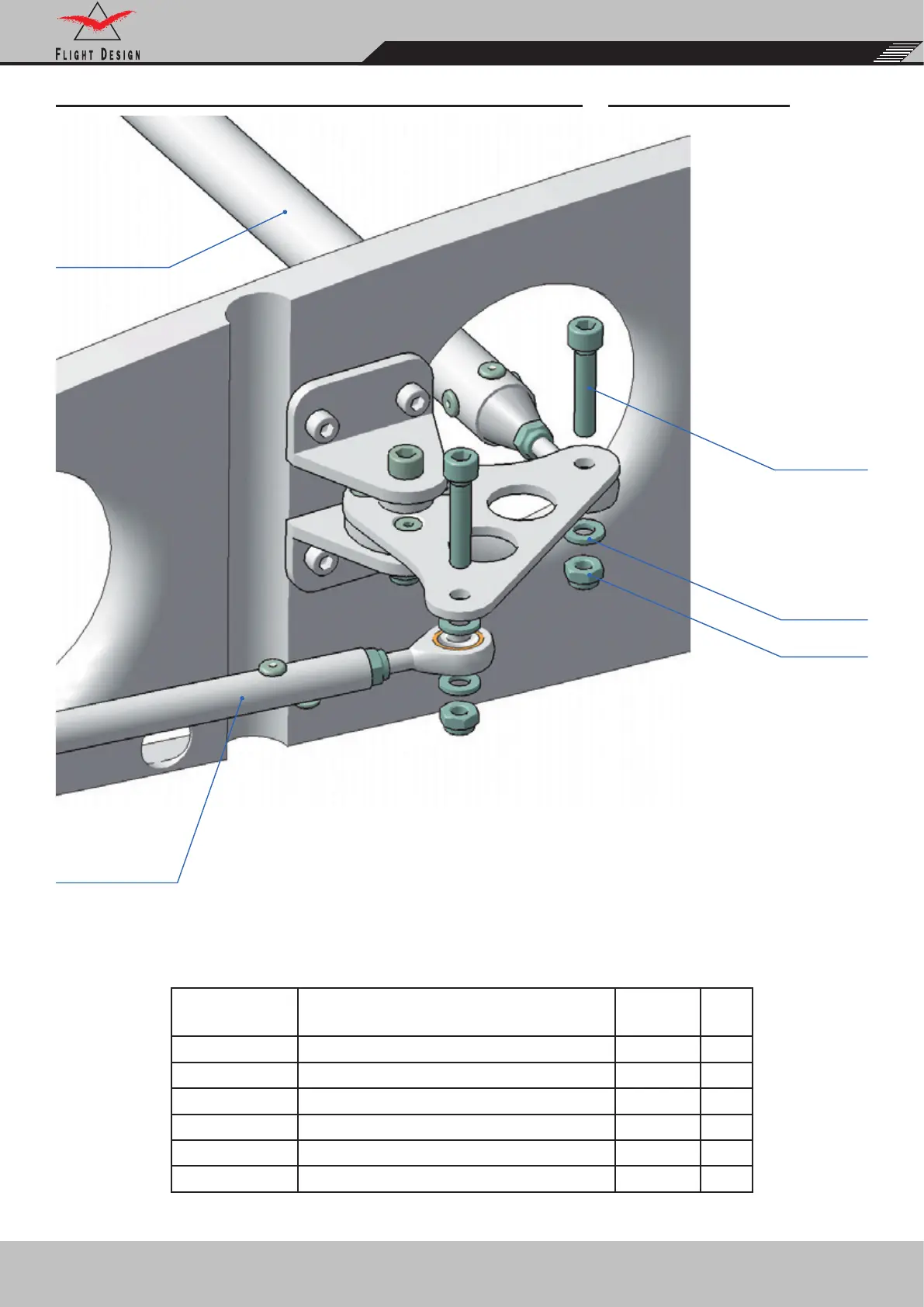 FLIGHT DESIGN