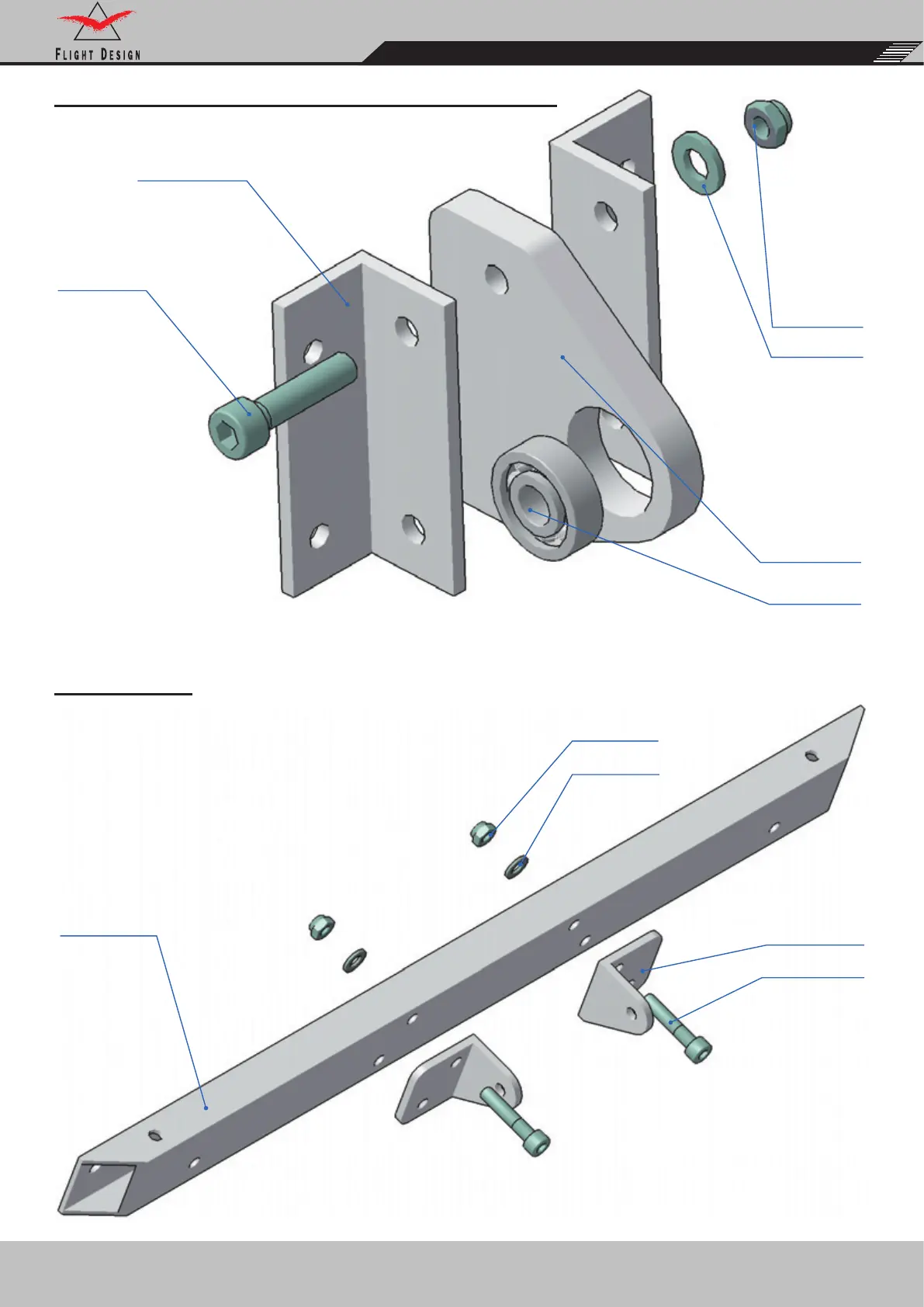 FLIGHT DESIGN