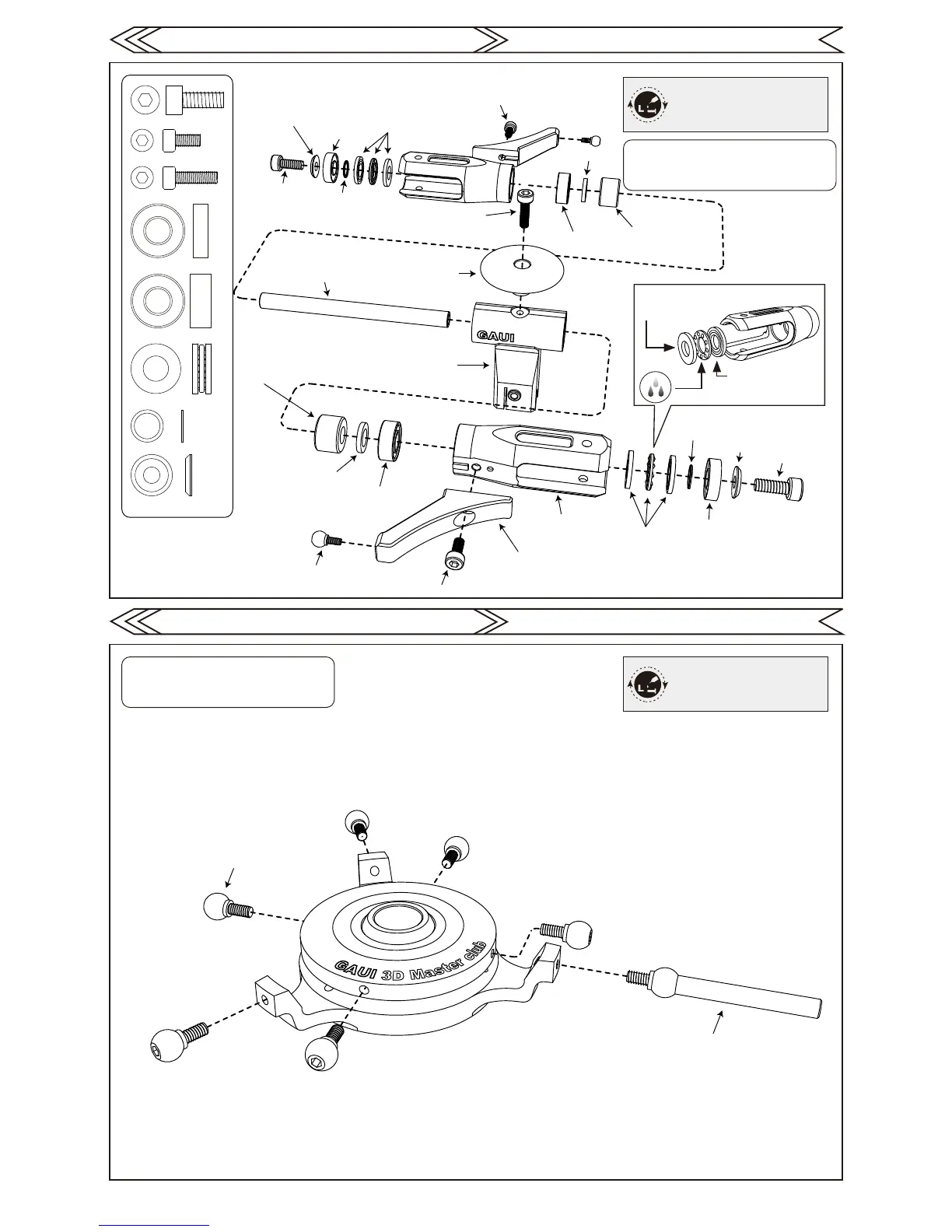 GAUI

GAUI 3D Master club