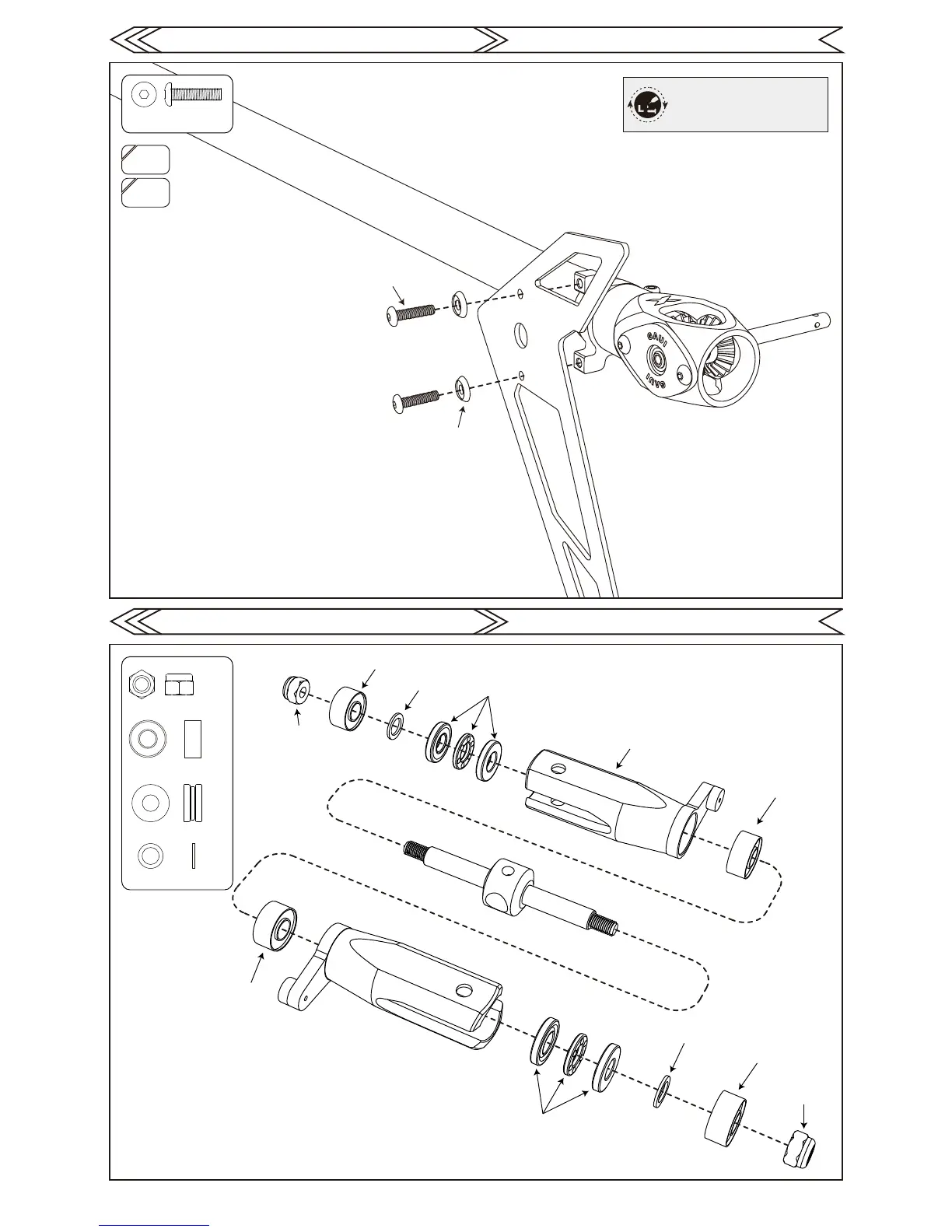 GAUI

GAUI