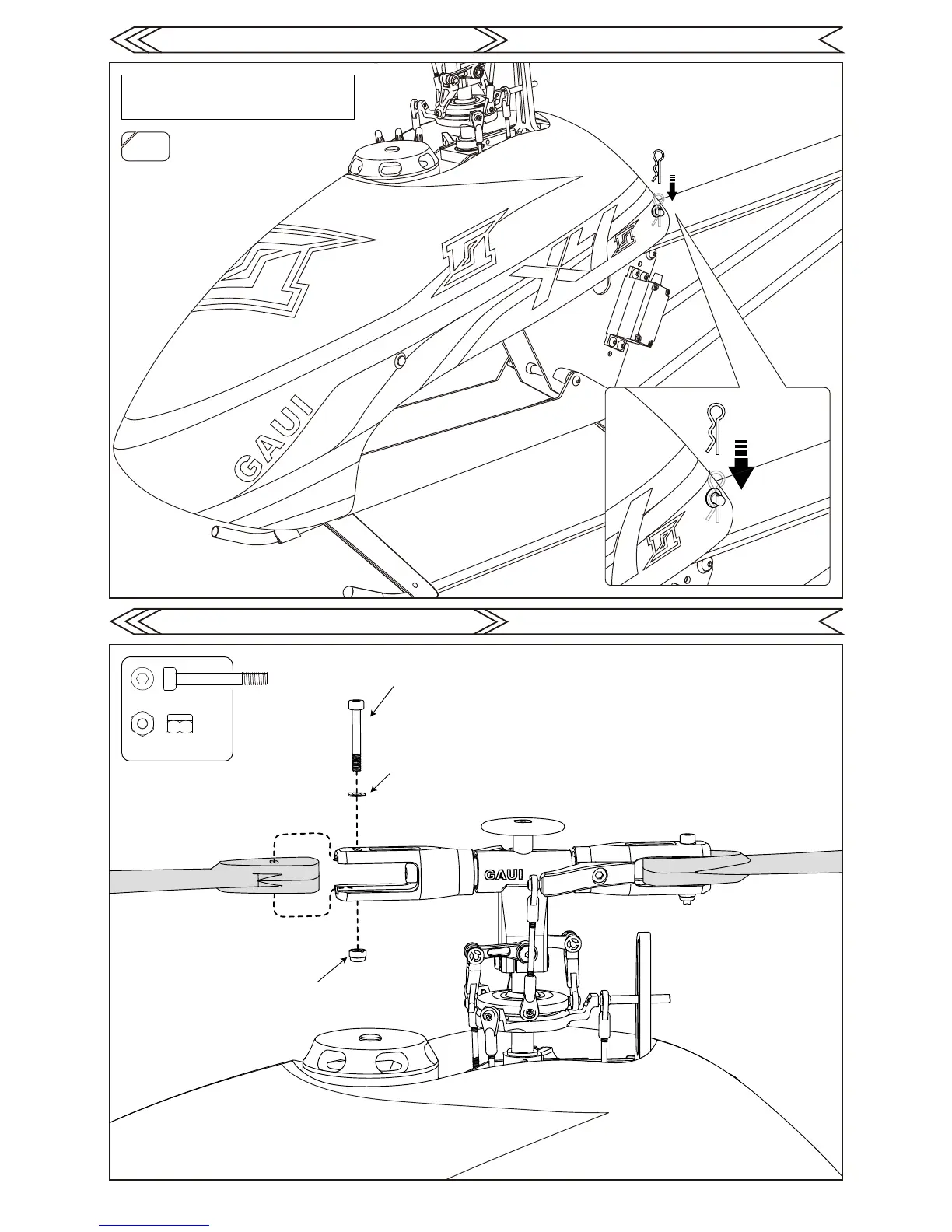 GAUI

GAUI