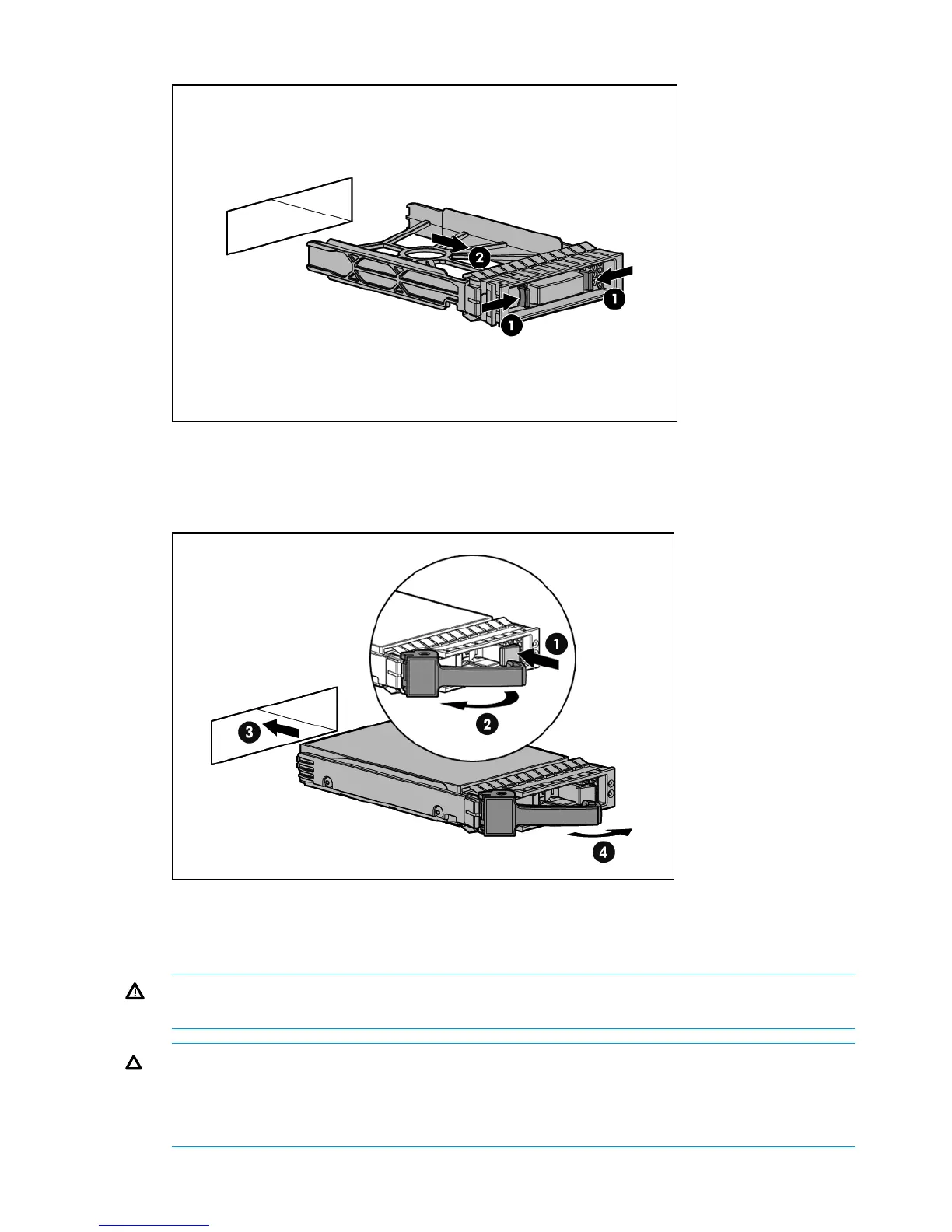 2

1

1

1

2

3

4