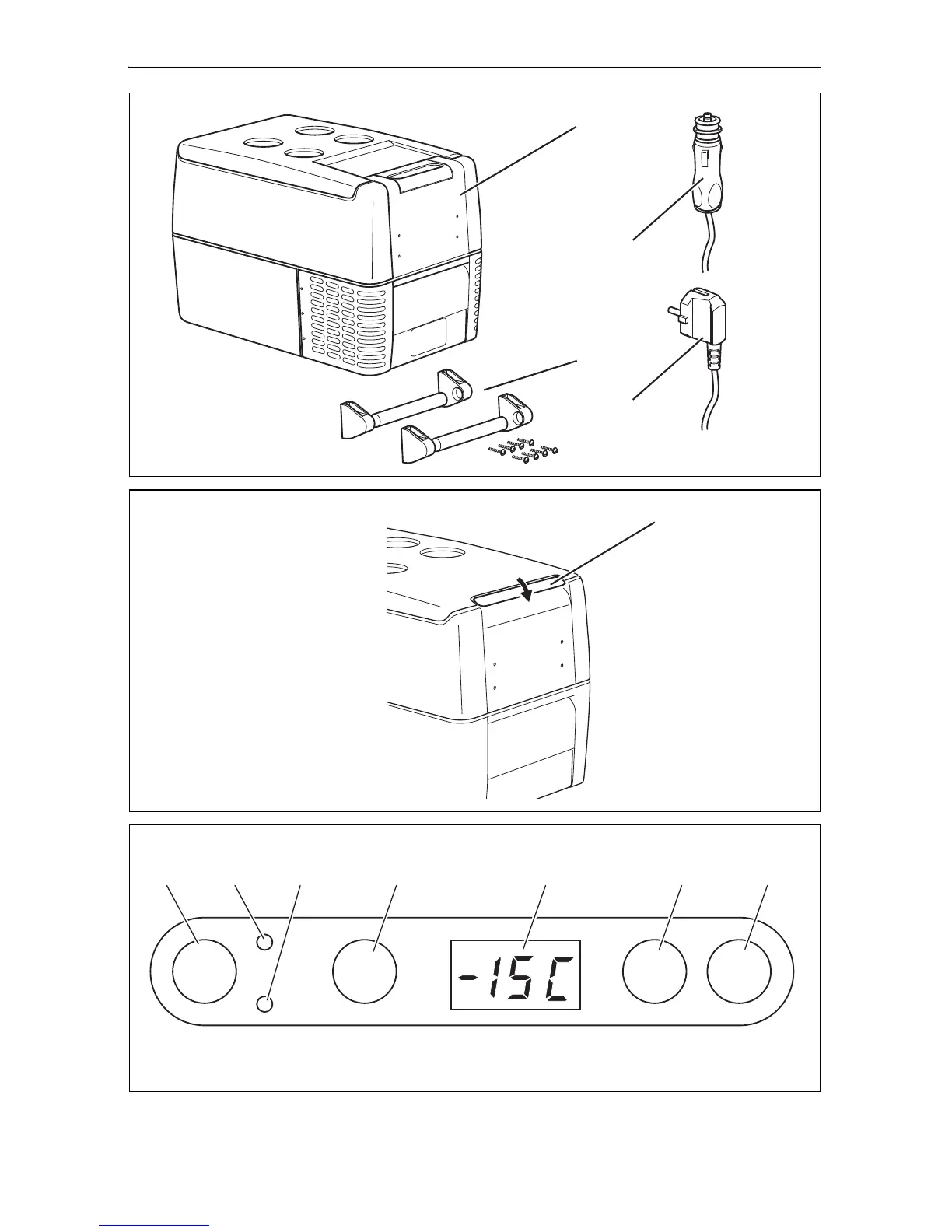 -15C