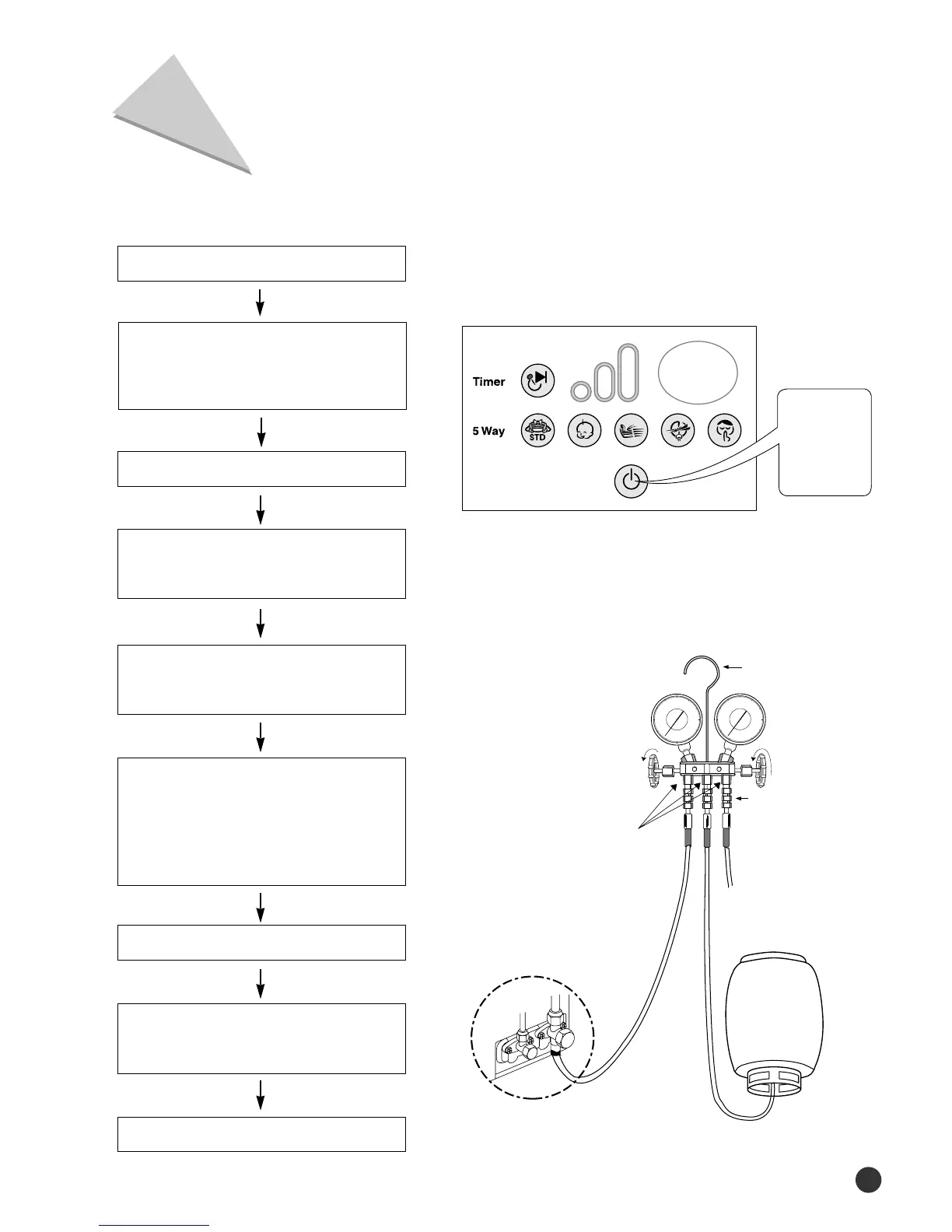 Timer

5 Way

STD