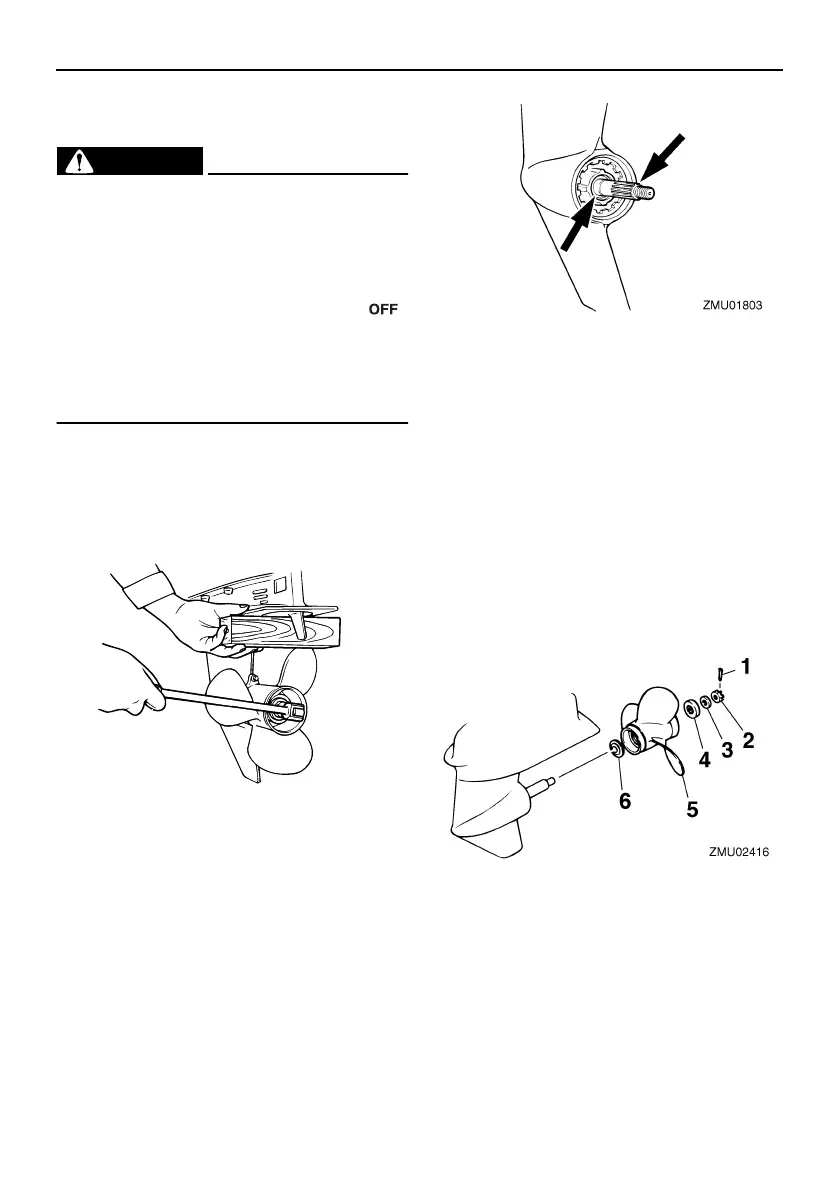 OFF

ZMU01803

1
2
3
4
5
6

ZMU02416