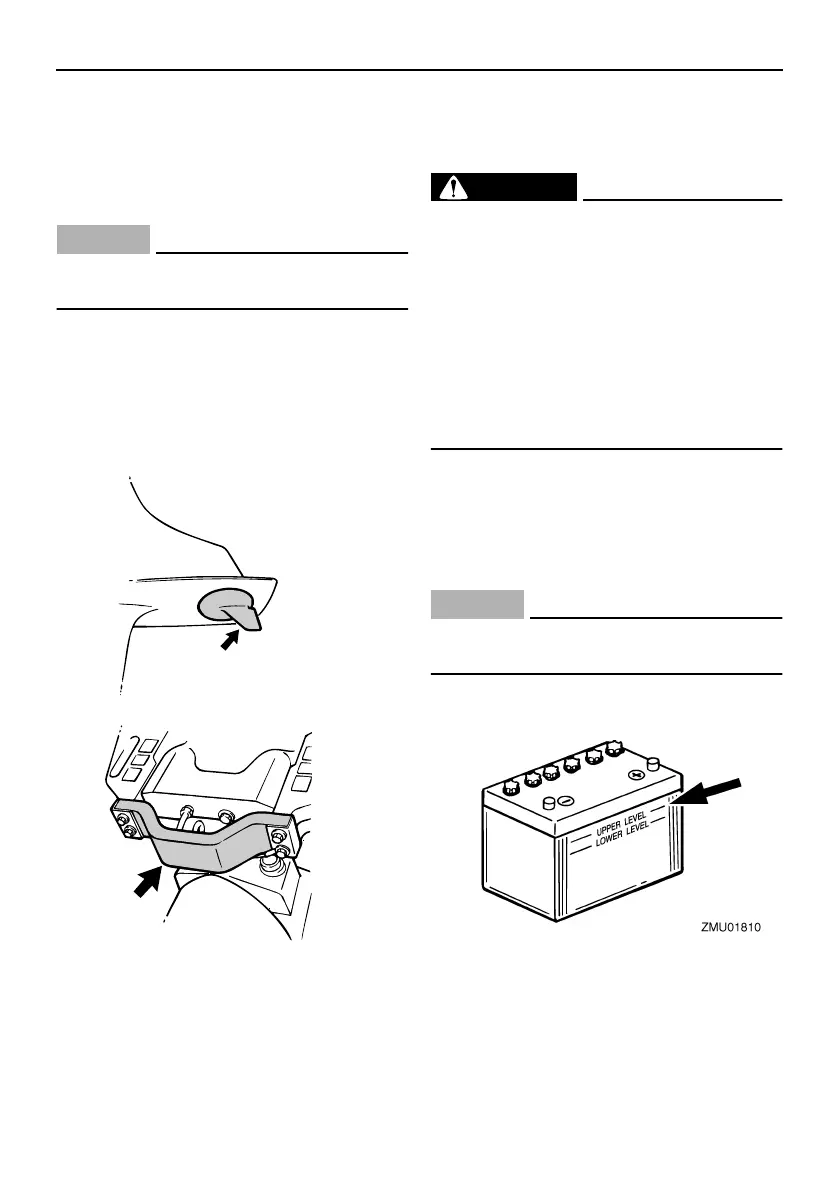 UPPER LEVEL
LOWER LEVEL

ZMU01810