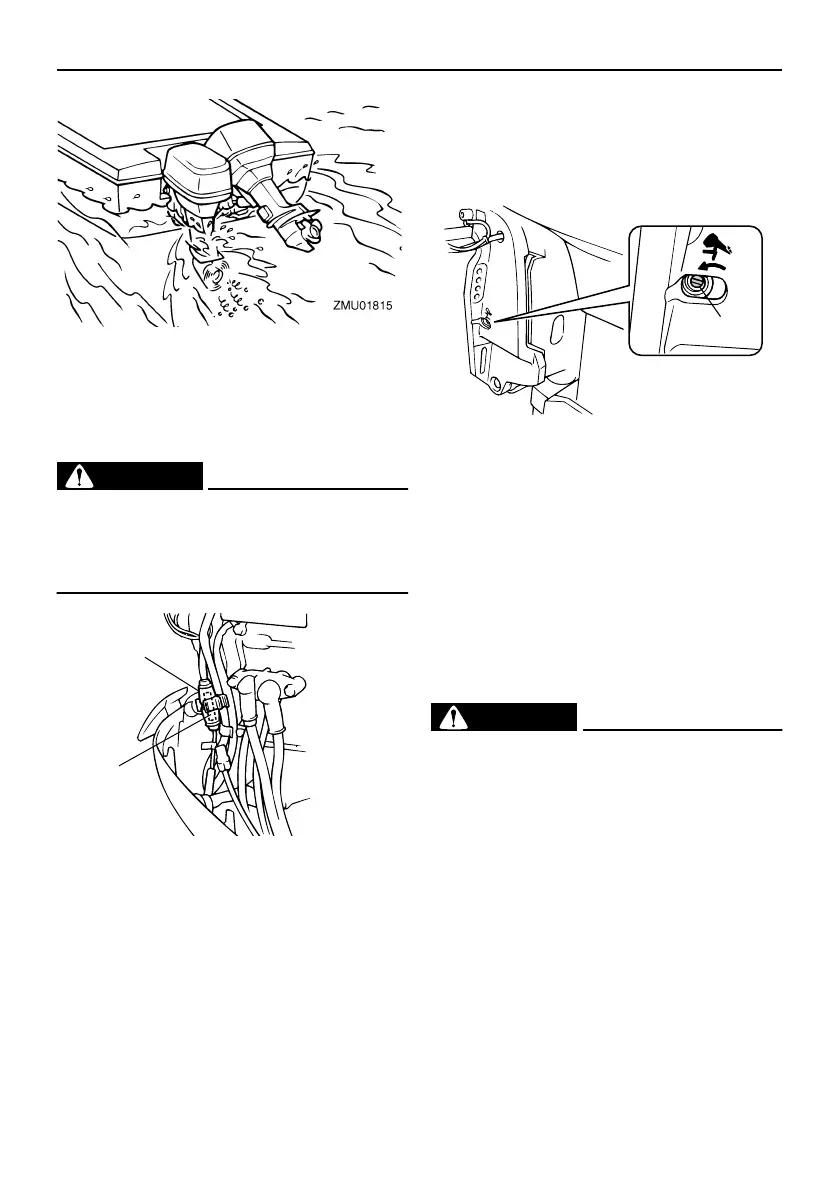 ZMU01815