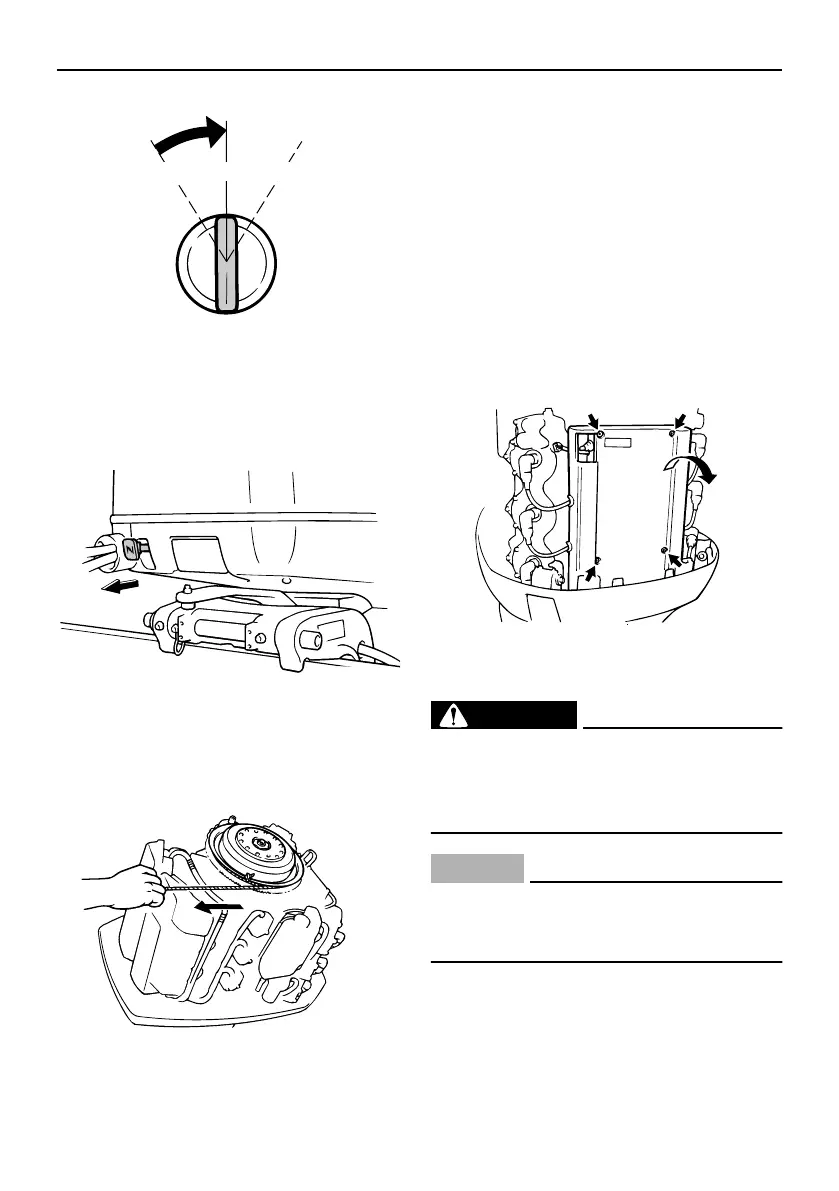 N