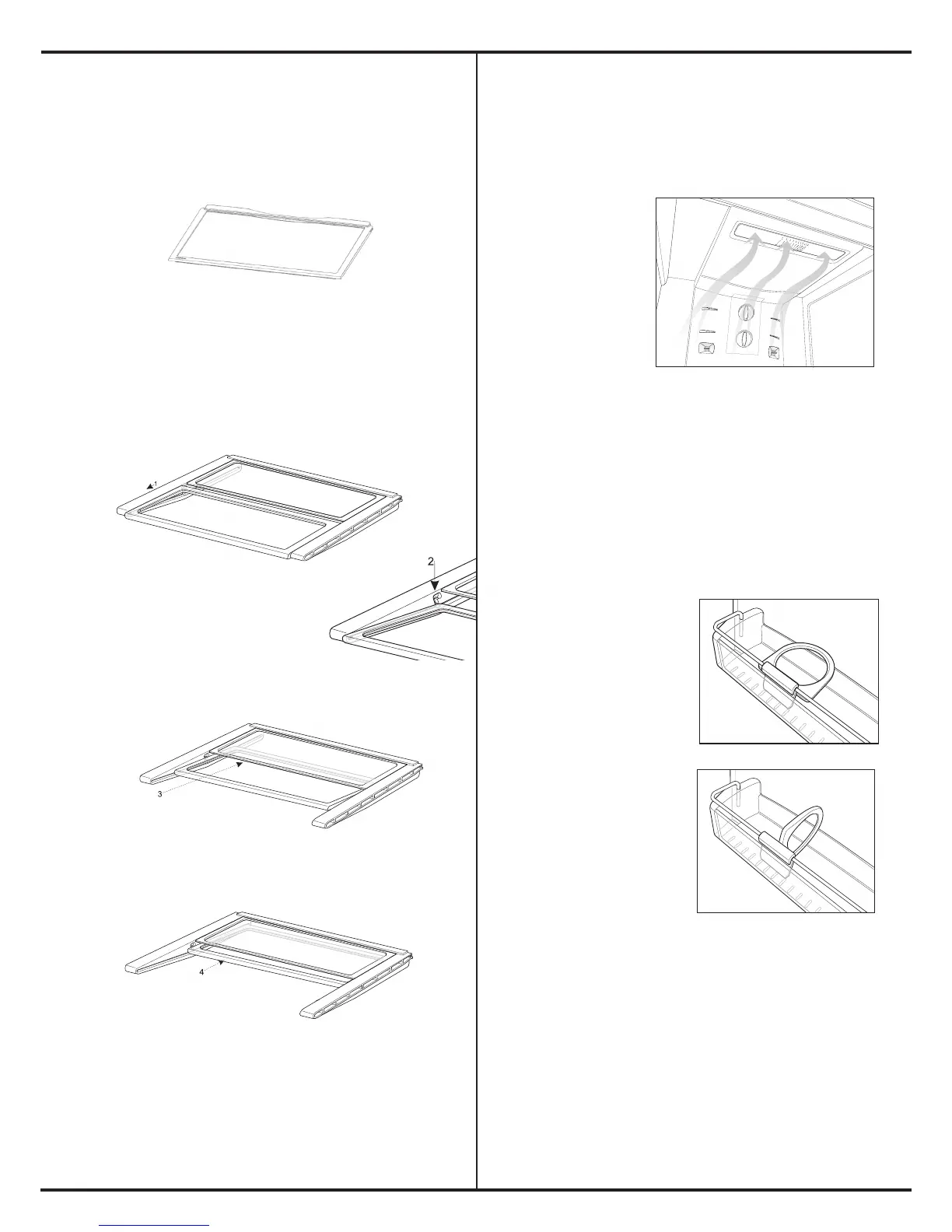 1

2

3

4