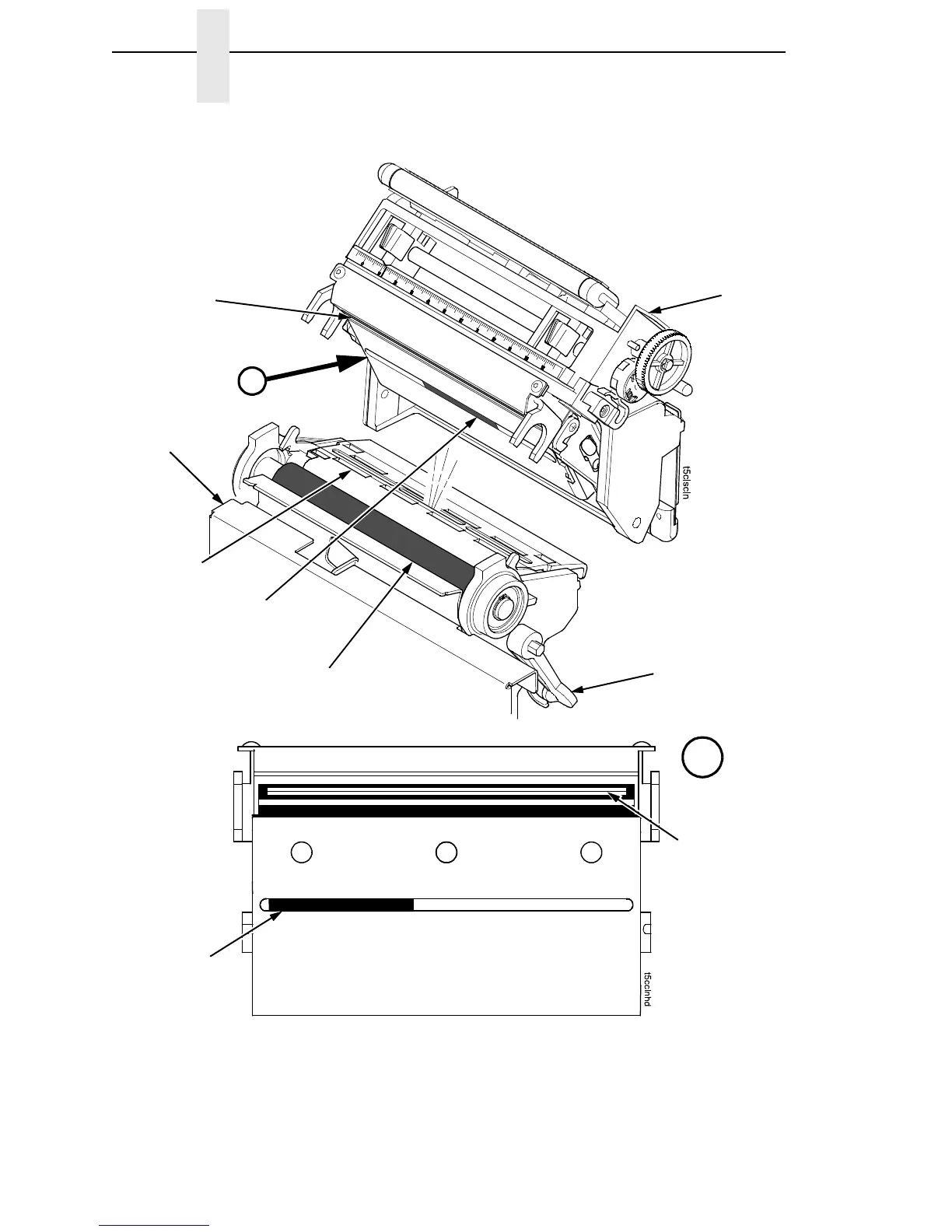 t5clscln

t5cclnhd