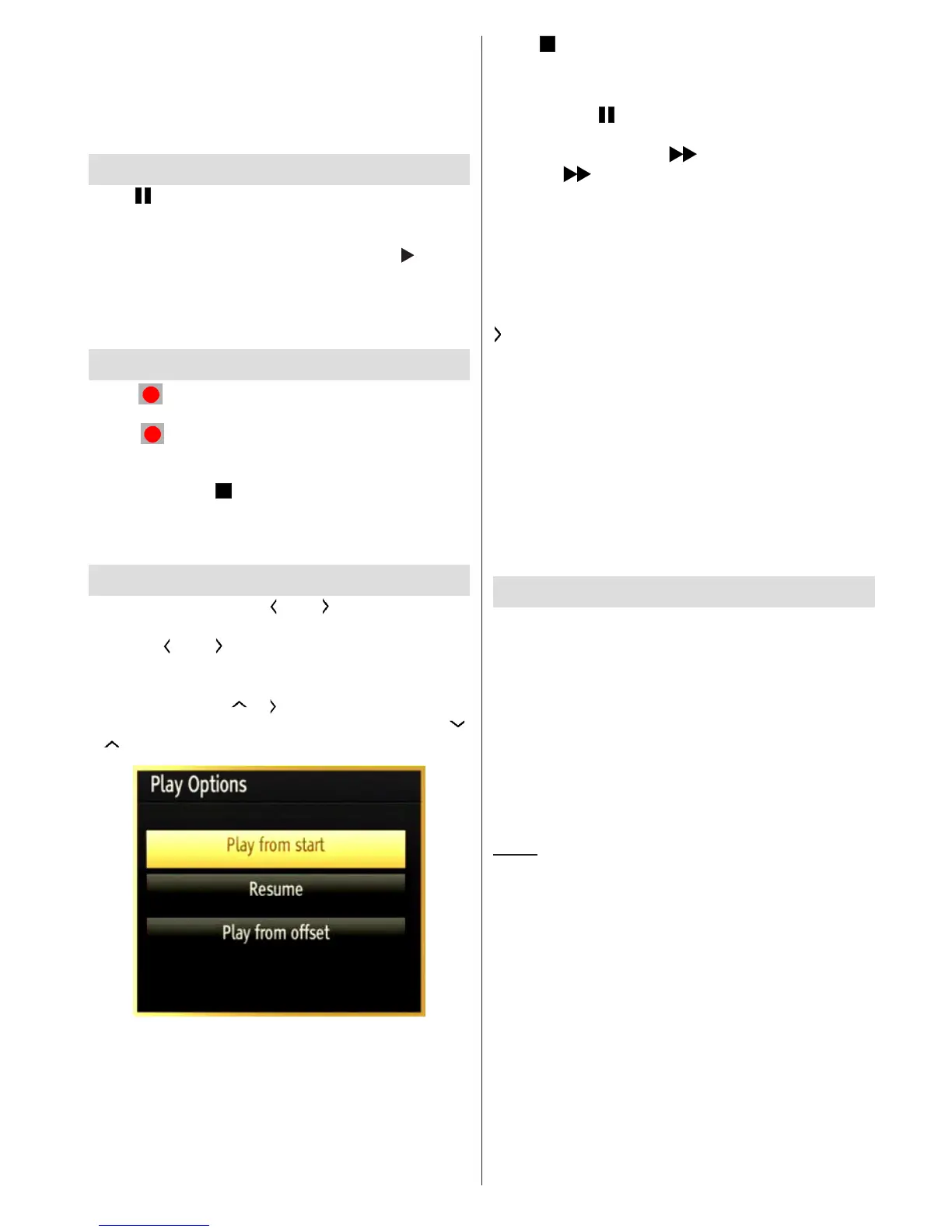 Play Options

Play from start

Resume

Play from offset