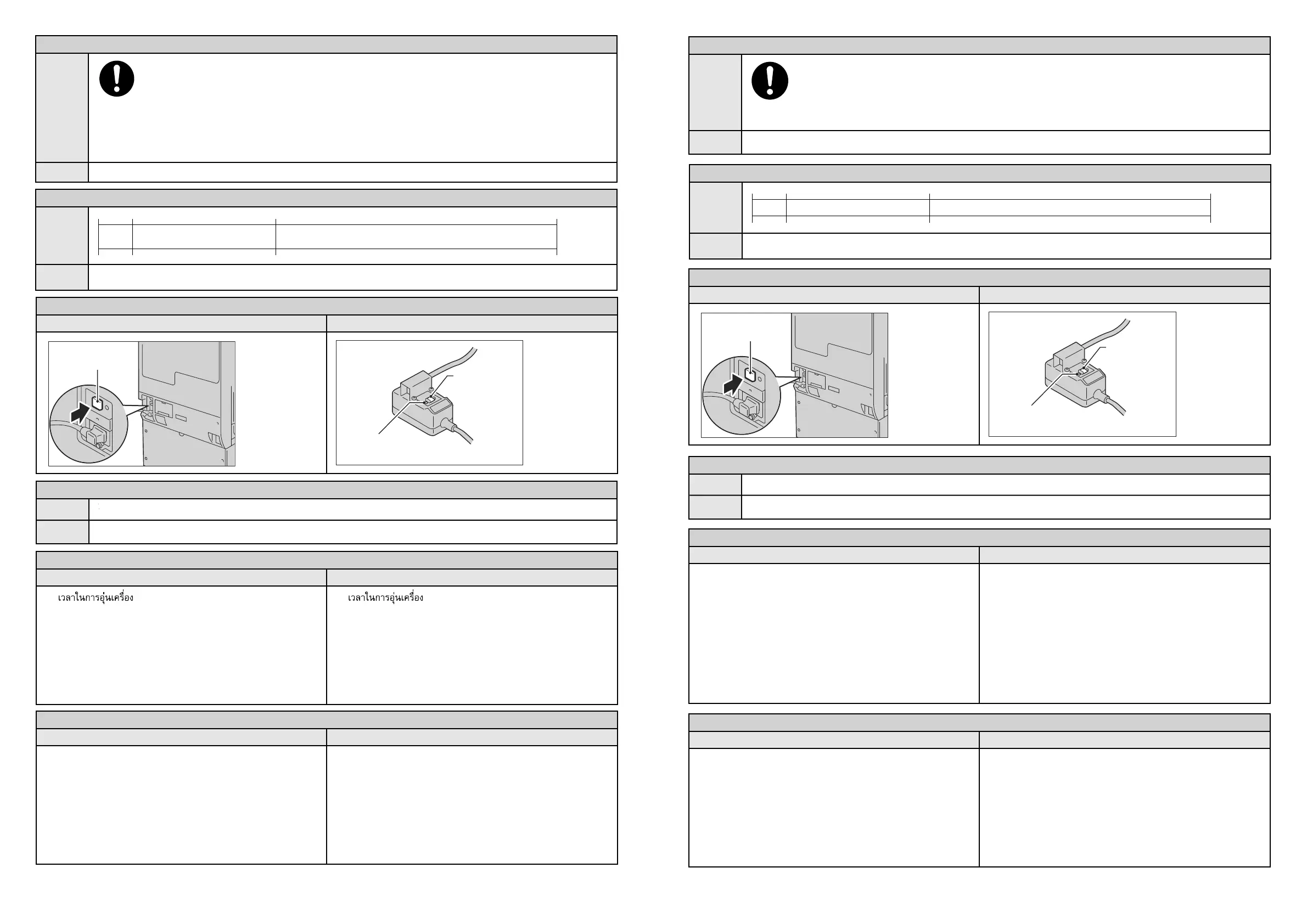 เวลาในการอุ่นเครื่อง

เวลาในการอุ่นเครื่อง