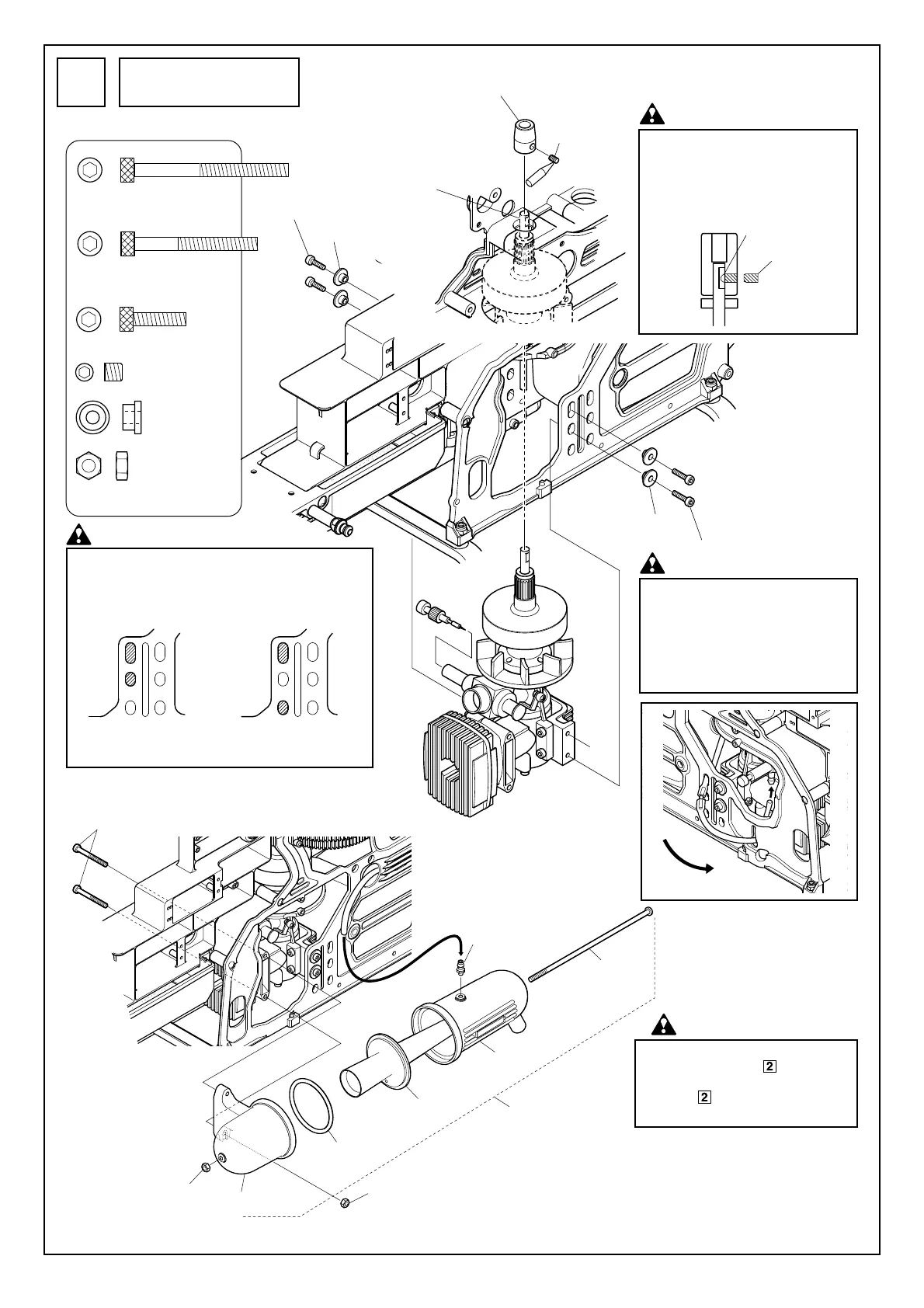 2

2