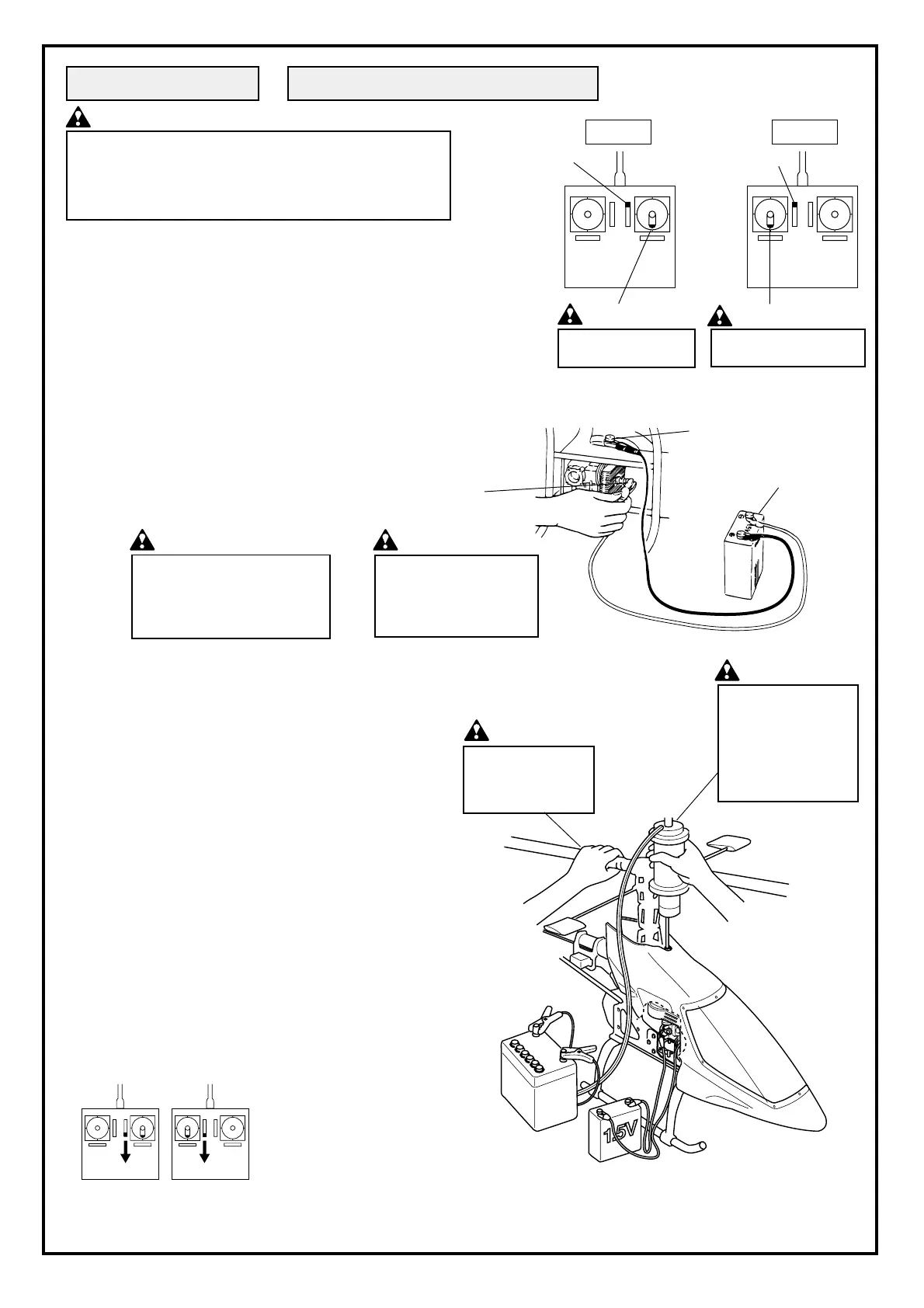 1.5V