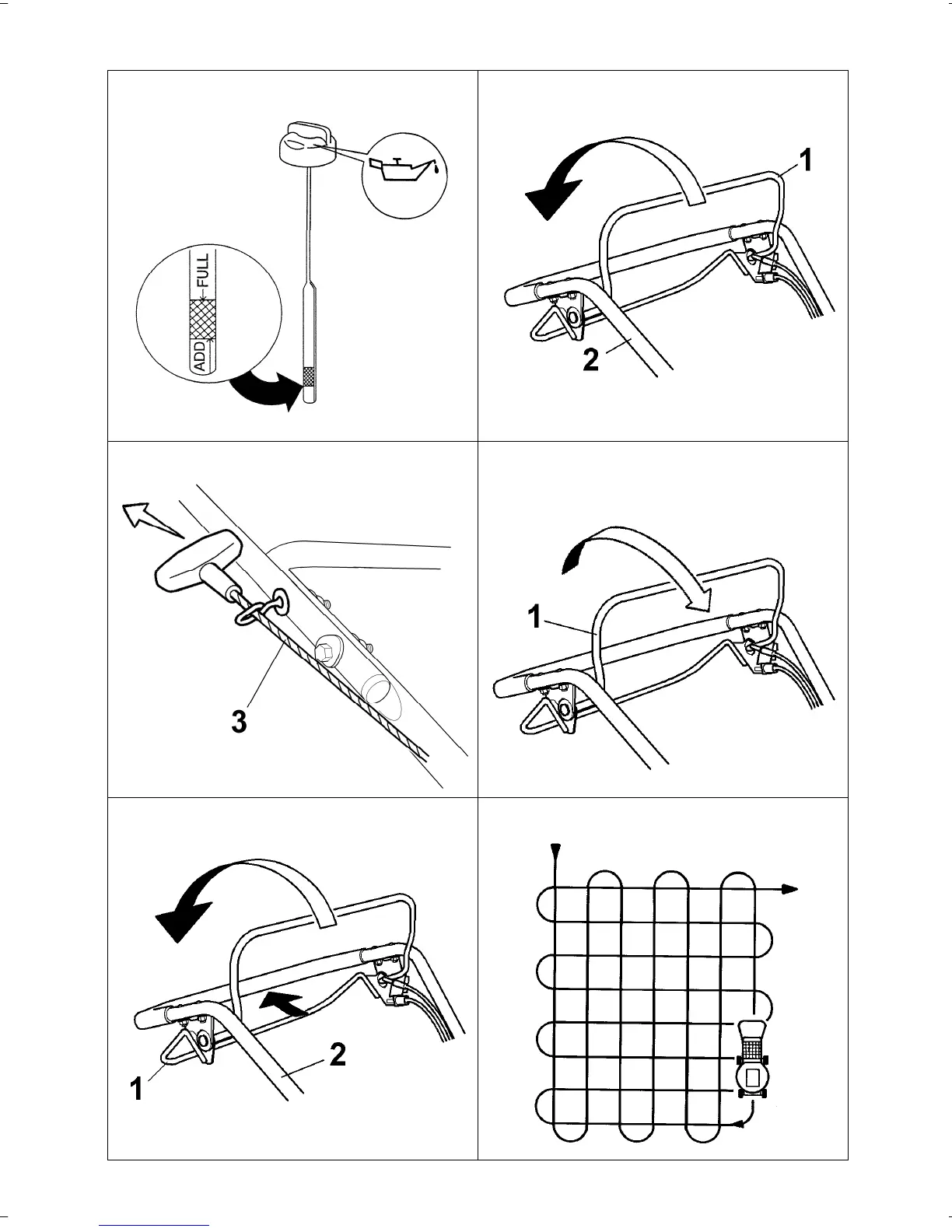 FULL
ADD

1
2

3

1

1
2