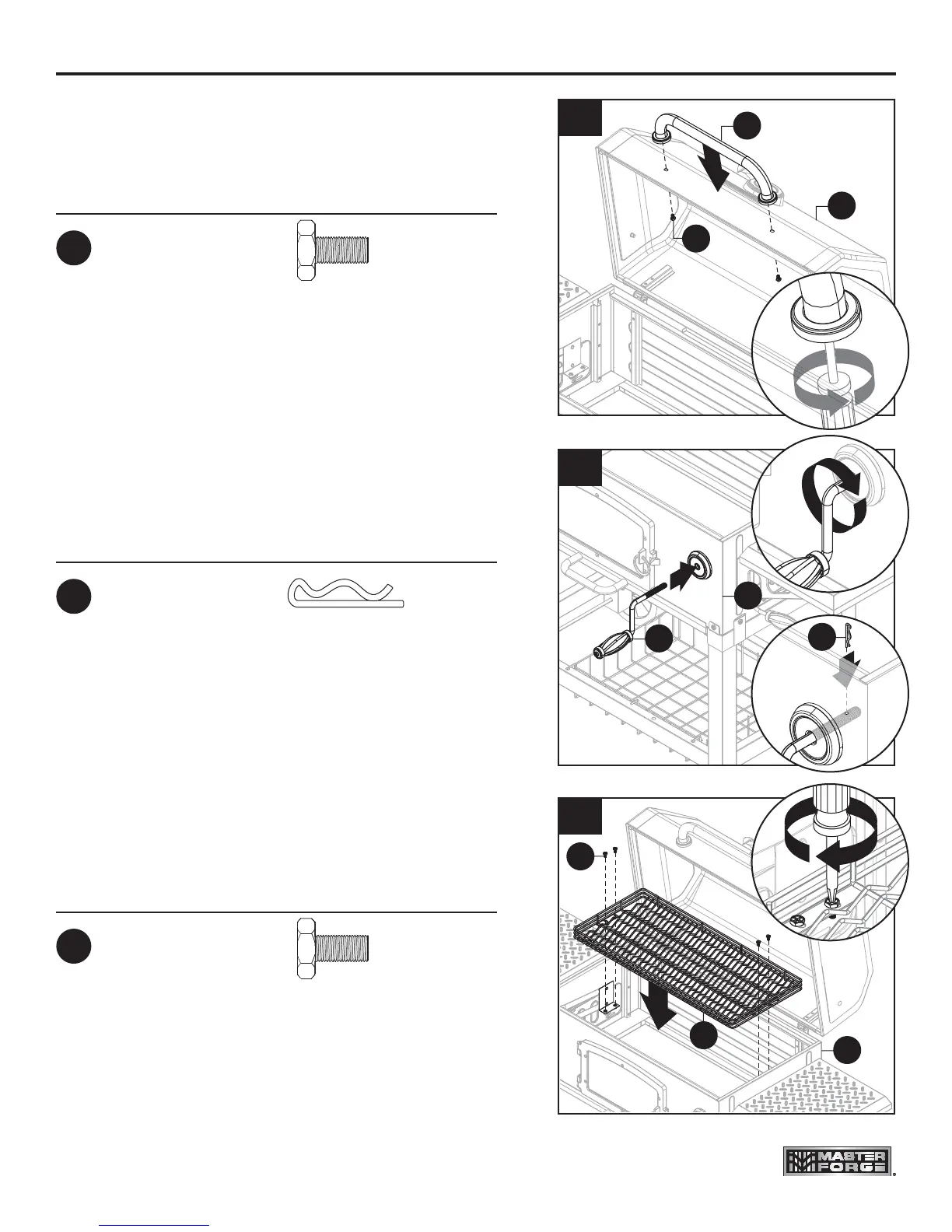 MASTER FORGE