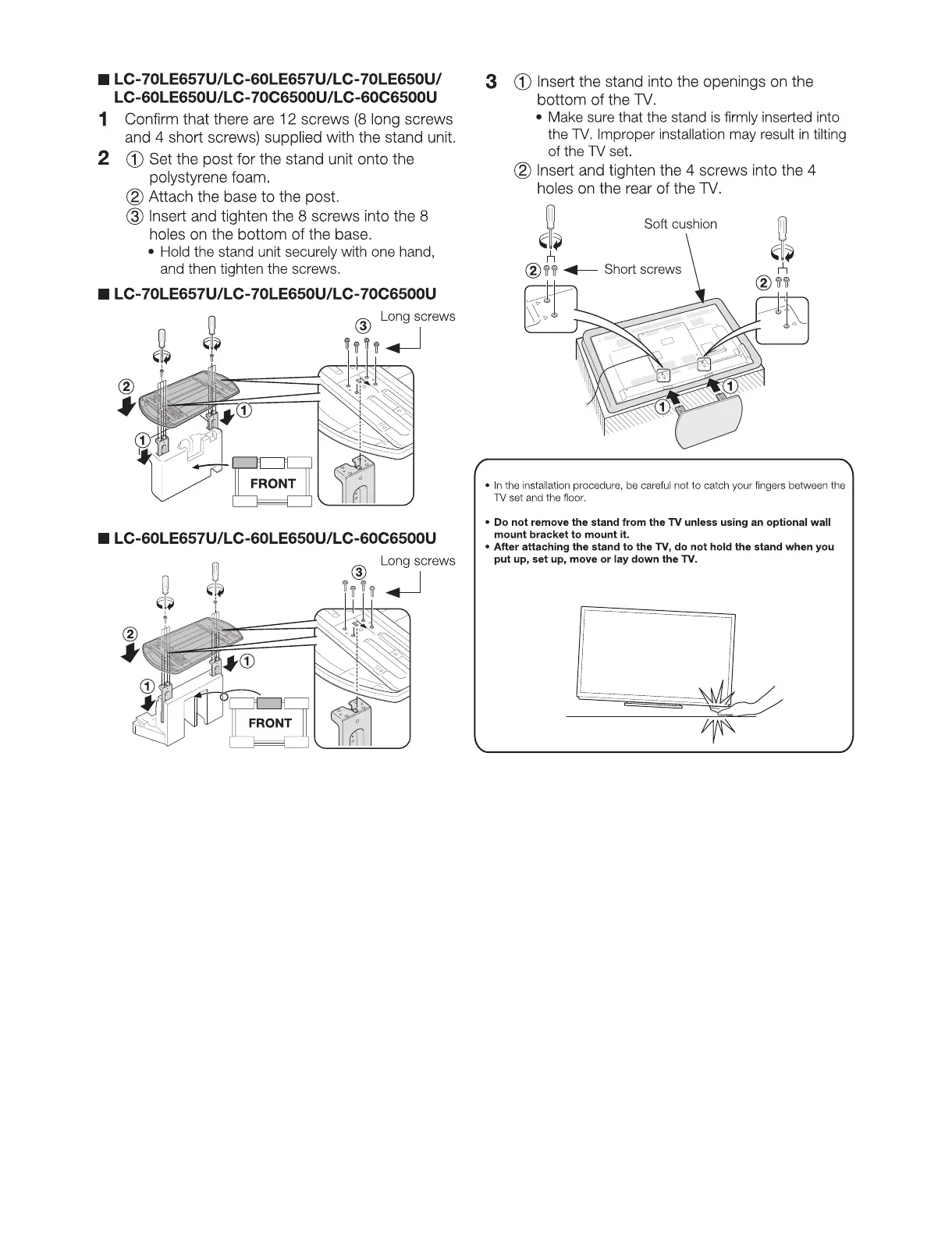 ■ LC-70LE657U/LC-60LE657U/LC-70LE650U/ LC-60LE650U/LC-70C6500U/LC-60C6500U

1 Confirm that there are 12 screws (8 long screws and 4 short screws) supplied with the stand unit.

2 ① Set the post for the stand unit onto the polystyrene foam.
② Attach the base to the post.
③ Insert and tighten the 8 screws into the 8 holes on the bottom of the base.
• Hold the stand unit securely with one hand, and then tighten the screws.

■ LC-70LE657U/LC-70LE650U/LC-70C6500U

Long screws
③
②
①
①
FRONT

■ LC-60LE657U/LC-60LE650U/LC-60C6500U

Long screws
③
②
①
①
FRONT

3 ① Insert the stand into the openings on the bottom of the TV.
• Make sure that the stand is firmly inserted into the TV. Improper installation may result in tilting of the TV set.
② Insert and tighten the 4 screws into the 4 holes on the rear of the TV.

Soft cushion
② Short screws
②
①
①

• In the installation procedure, be careful not to catch your fingers between the TV set and the floor.

• Do not remove the stand from the TV unless using an optional wall mount bracket to mount it.
• After attaching the stand to the TV, do not hold the stand when you put up, set up, move or lay down the TV.