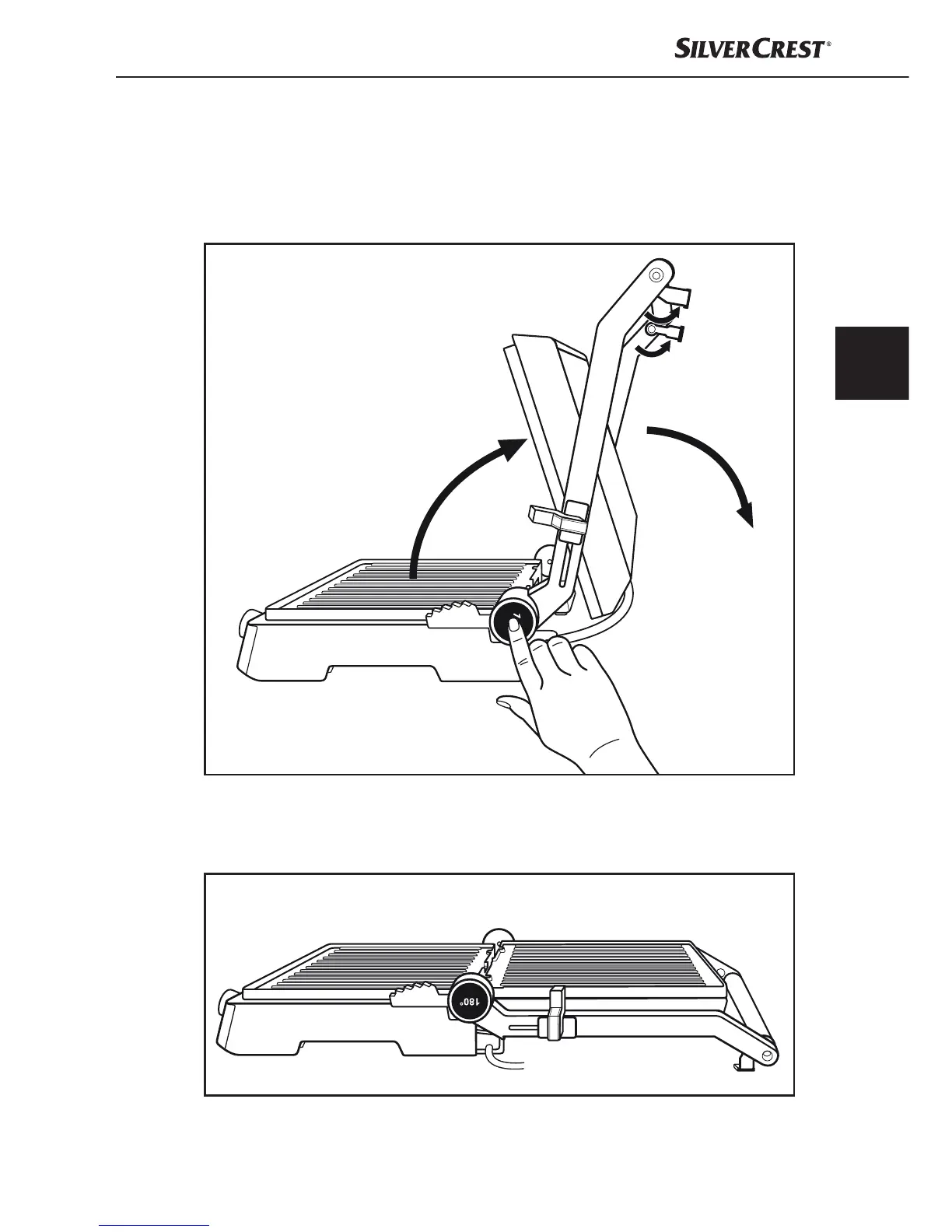 SILVERCREST®

180°