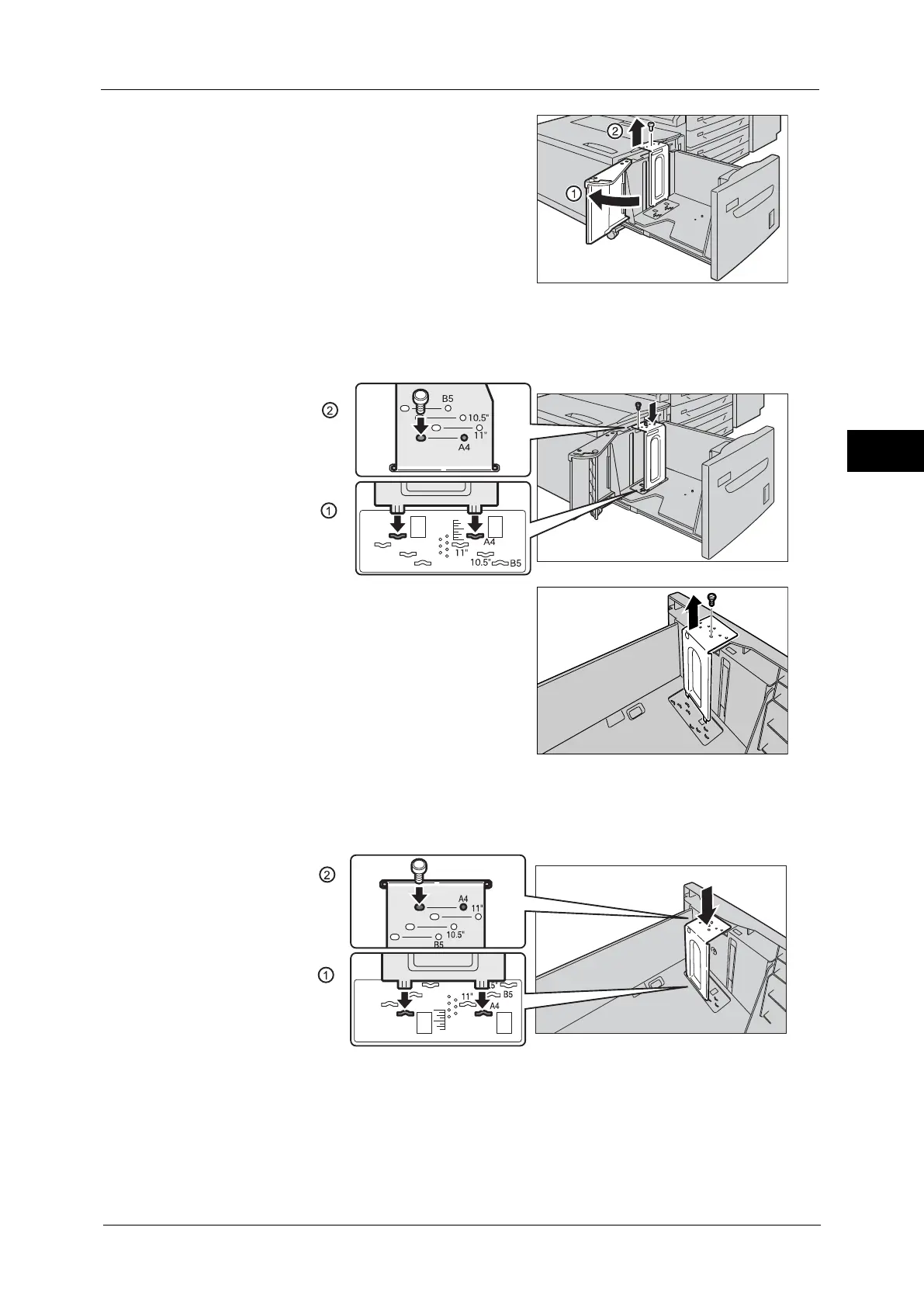 ②
①

②
B5
10.5"
11"
A4
①
A4
11"
10.5"
B5

②
A4
11"
10.5"
B5
①
11"
5"
B5
A4