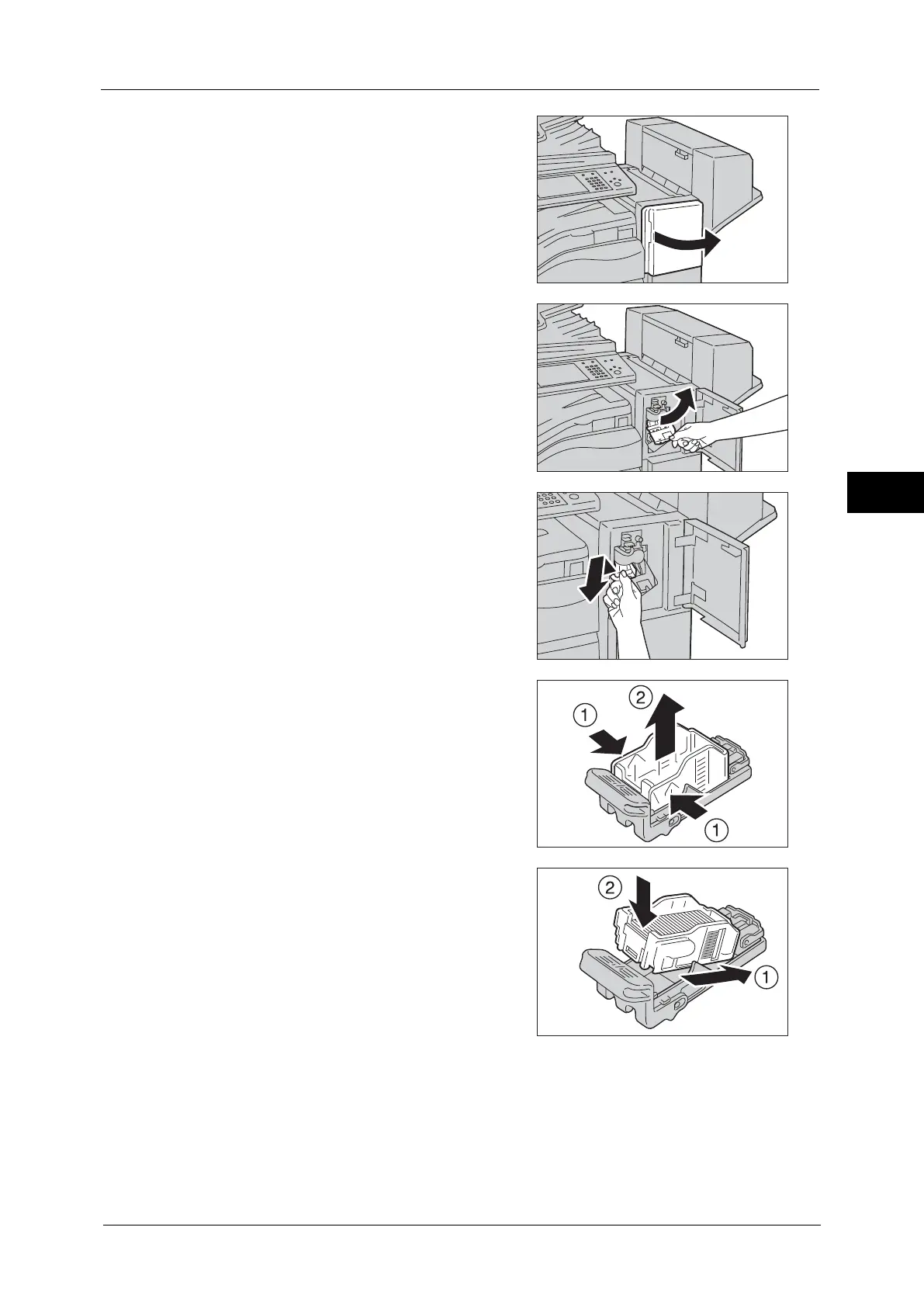 ①

②

①

②

①