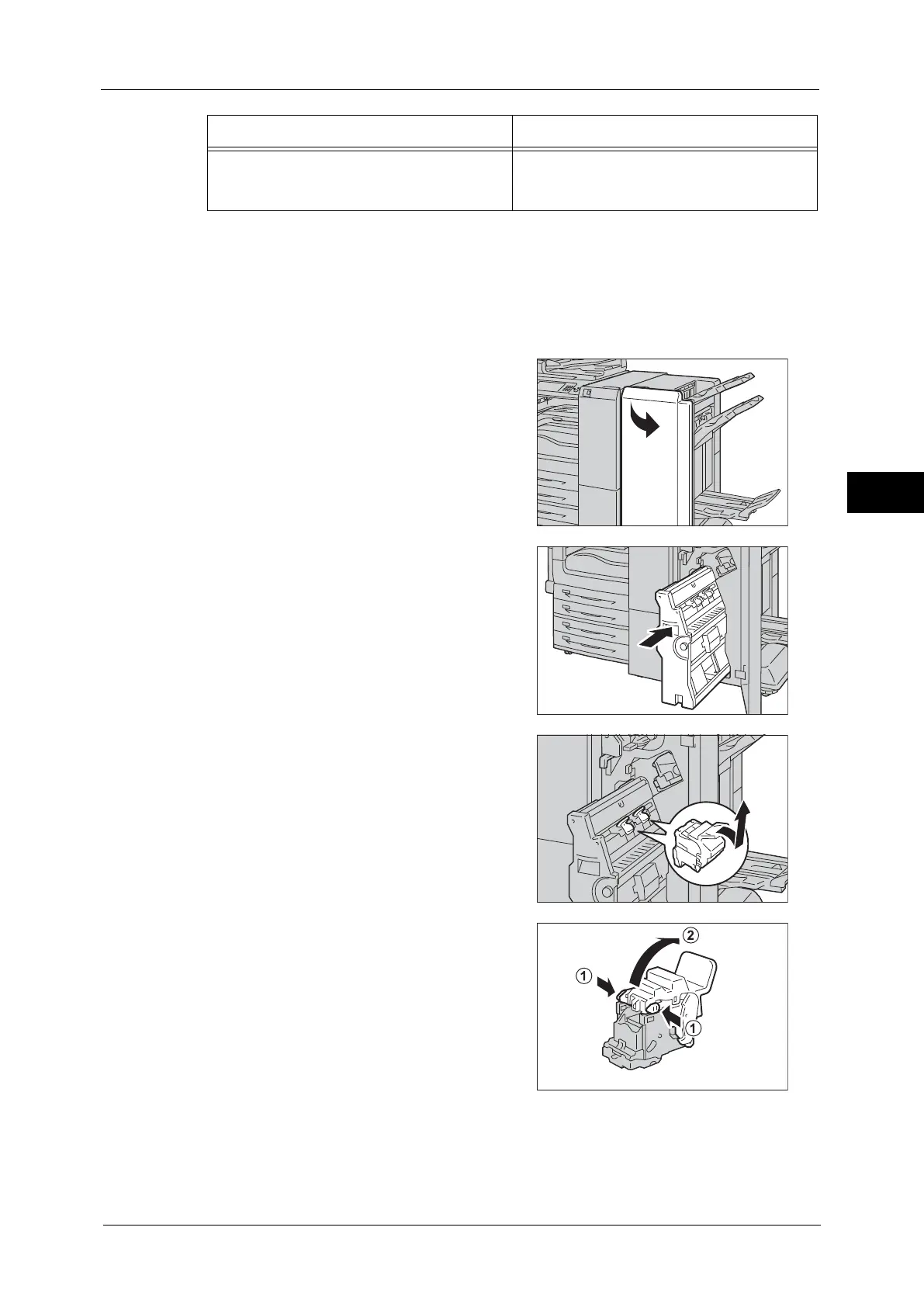 ①

②

①