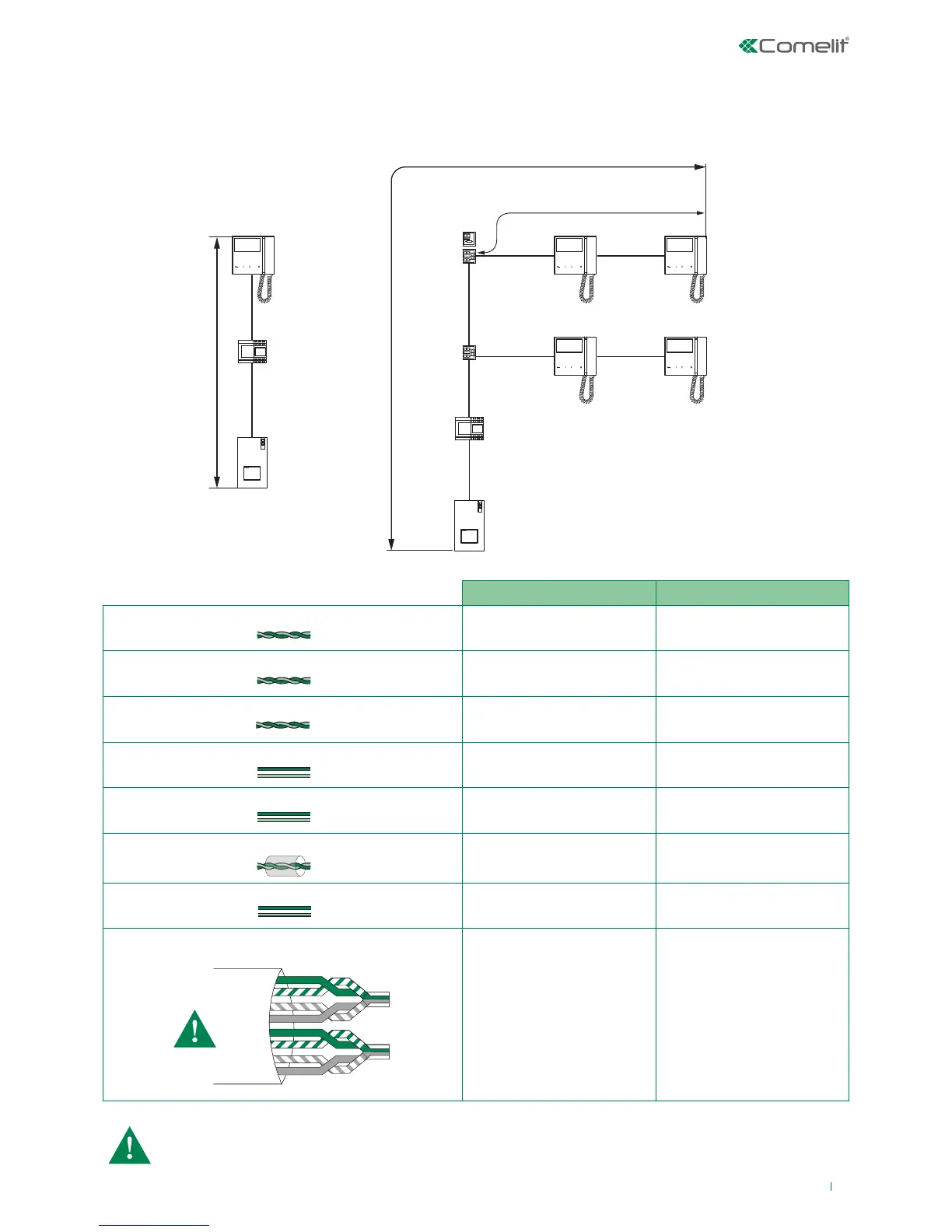 Comelit®