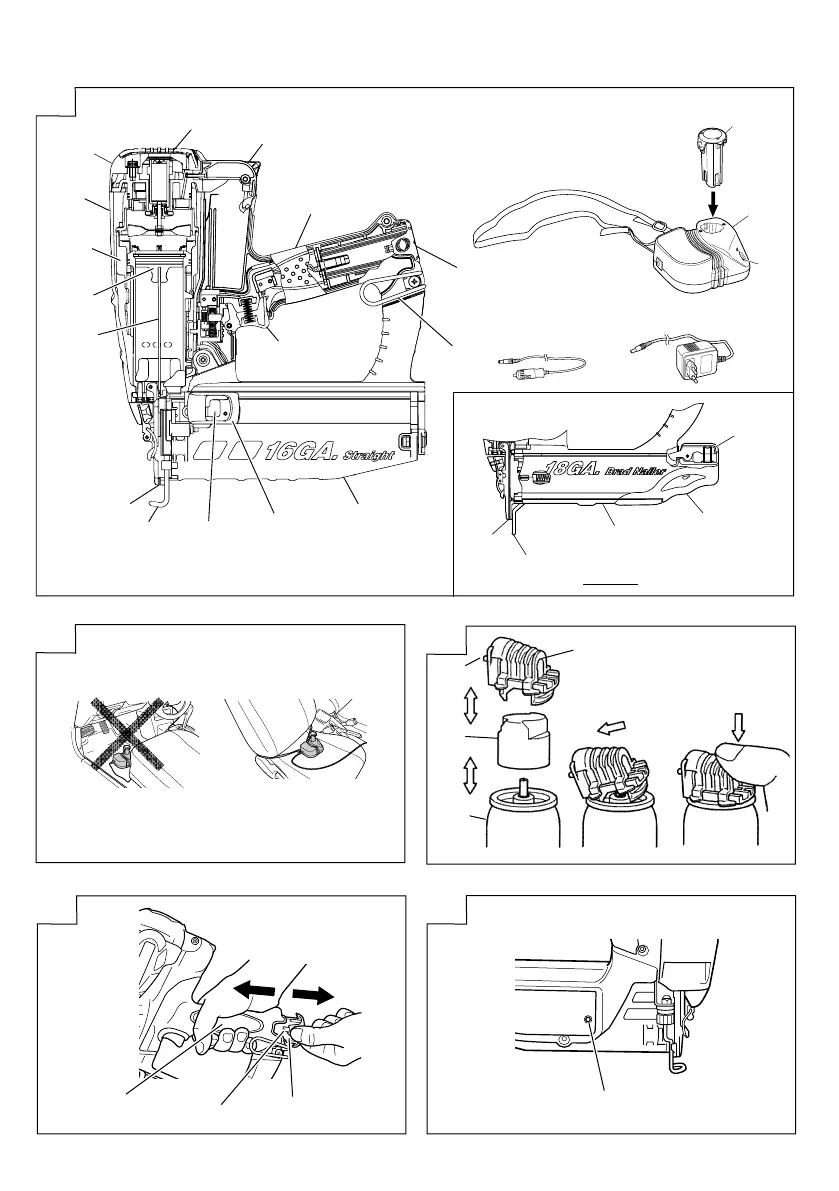 16GA. Straight

18GA. Brad Nailer