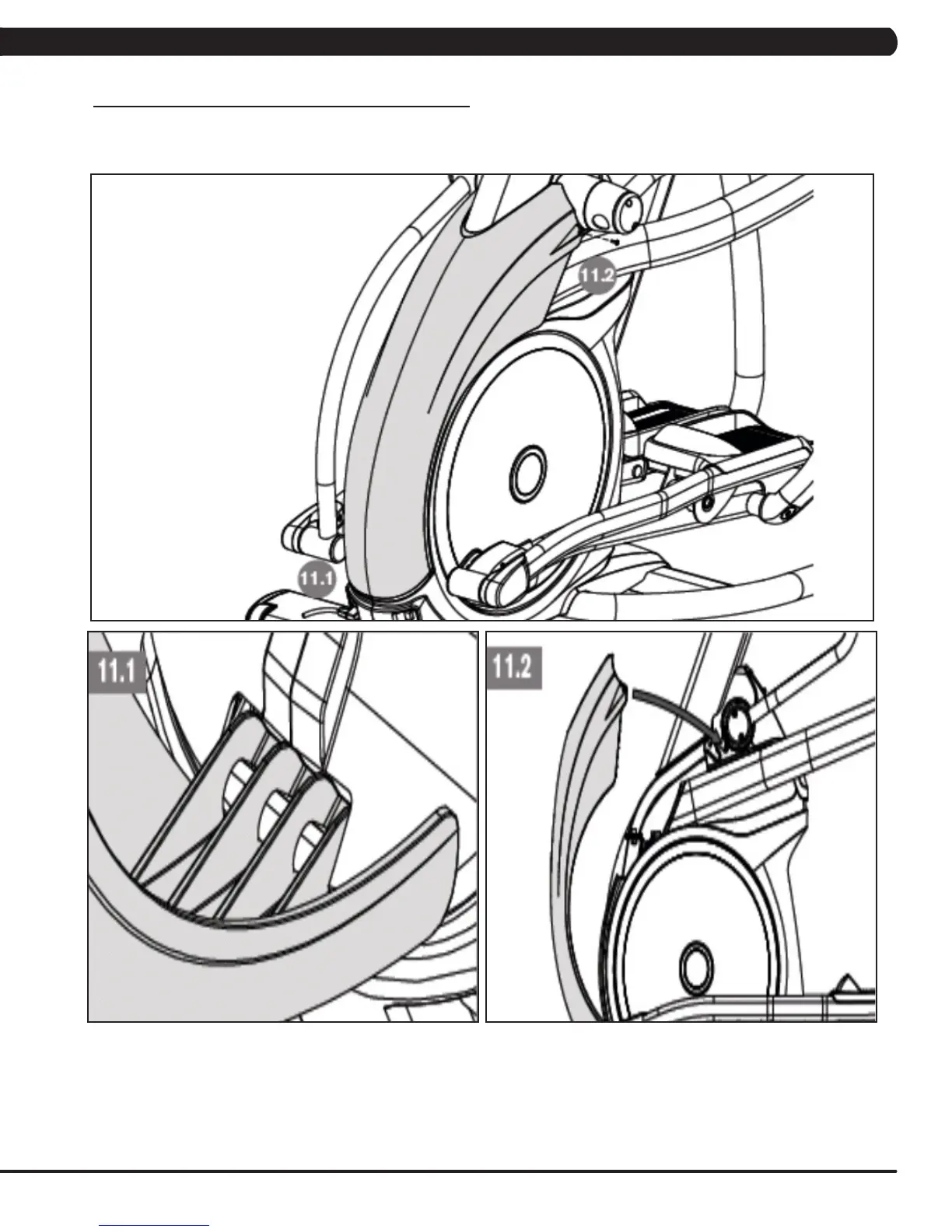 11.2

11.1

11.1

11.2