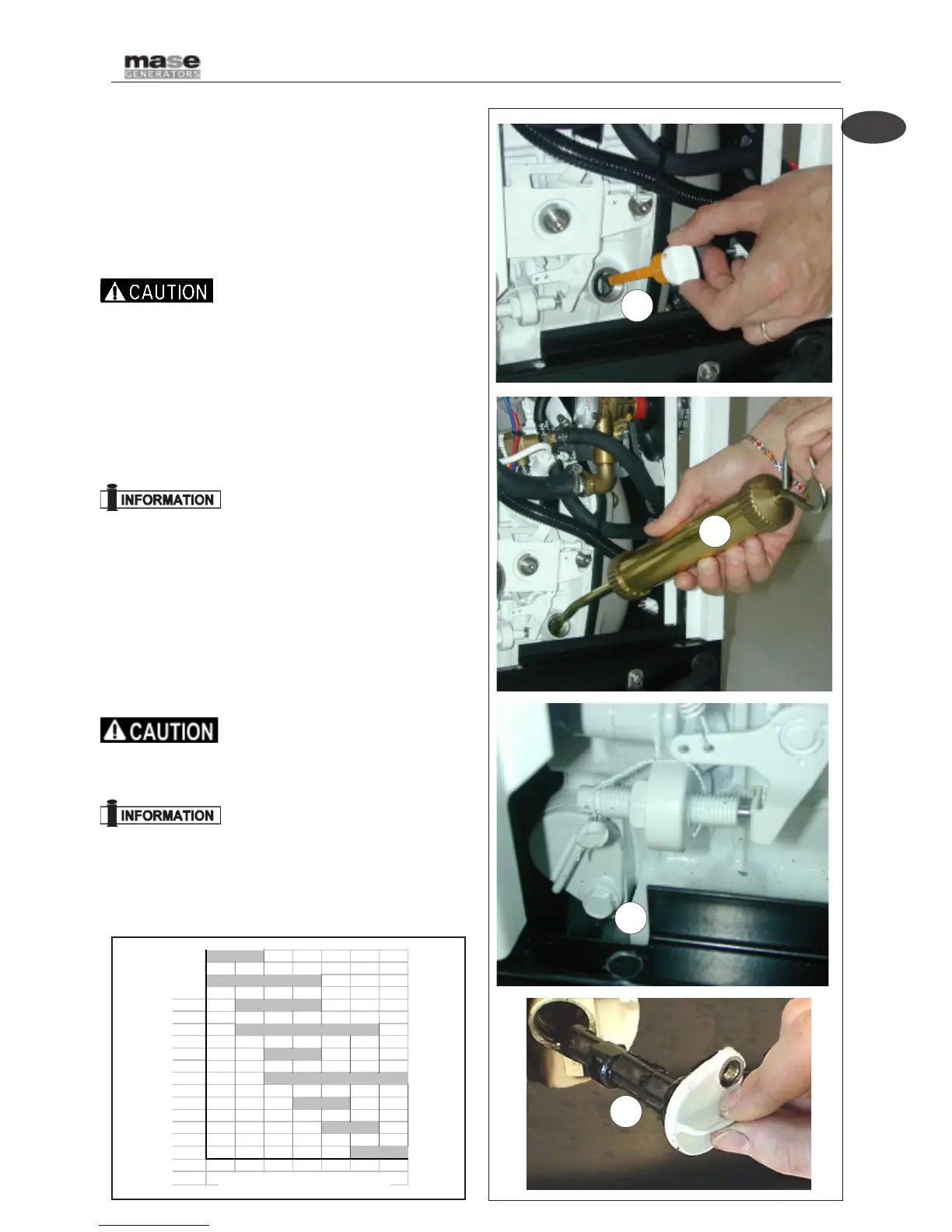 mase
GENERATORS

CAUTION

INFORMATION

CAUTION

INFORMATION