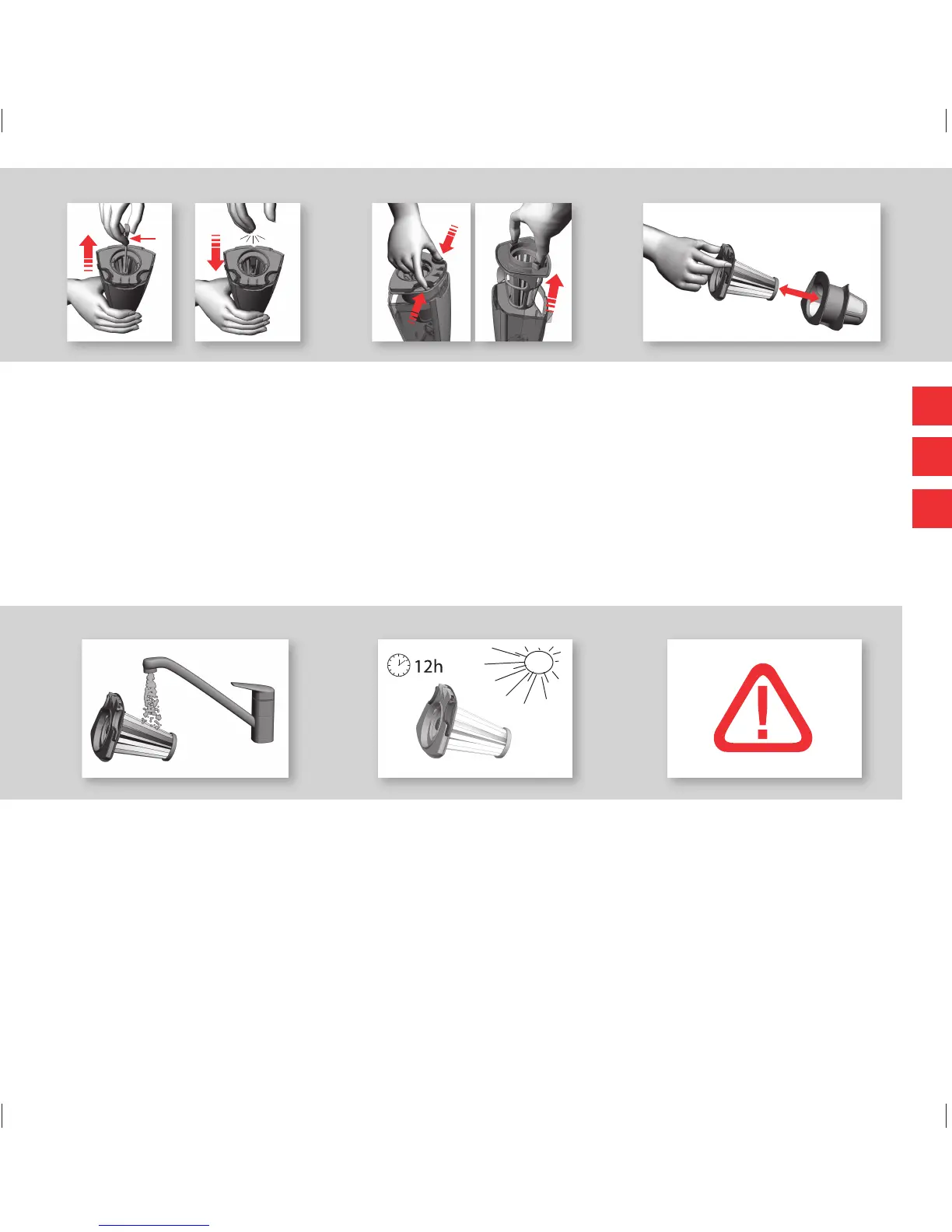 12h