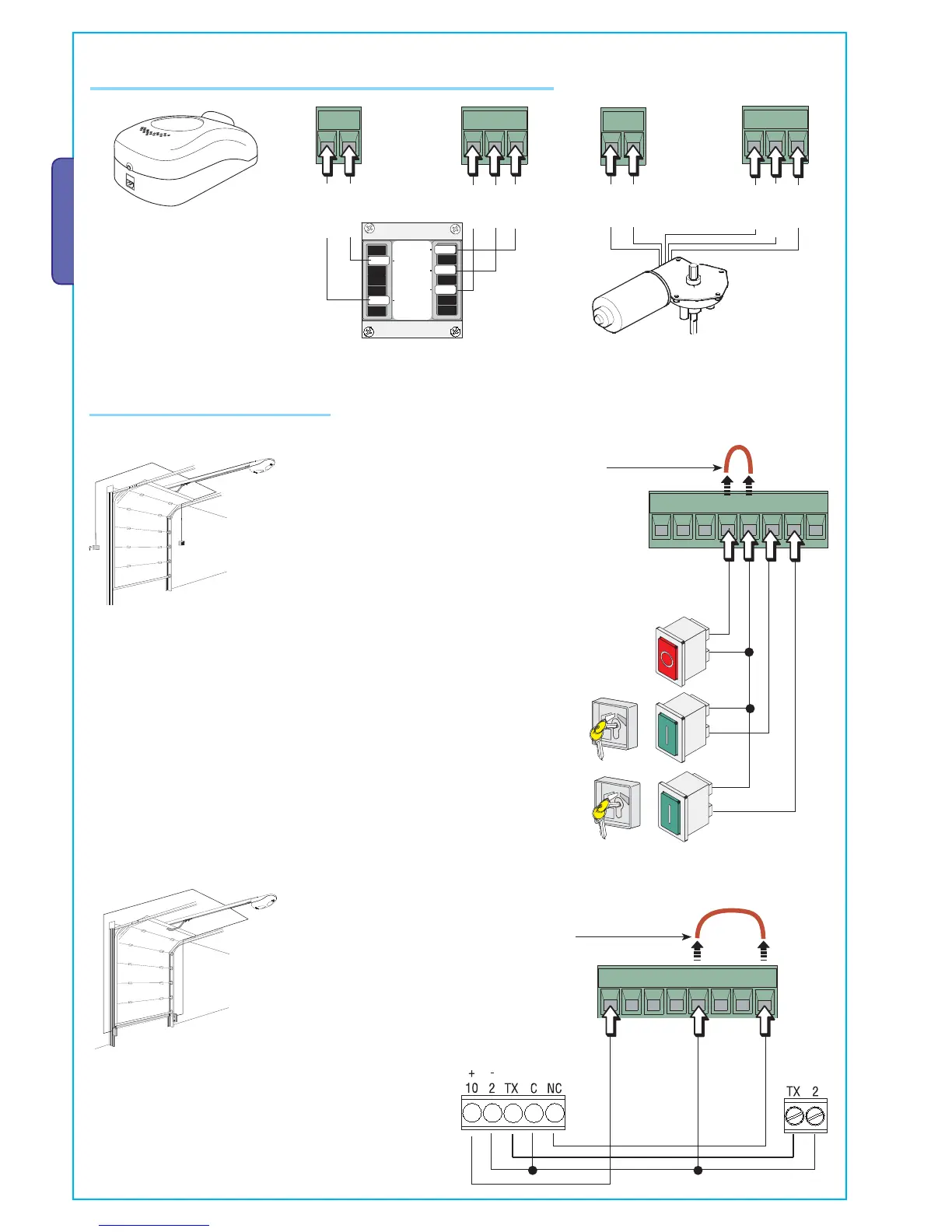 + -
10 2 TX C NC

TX 2