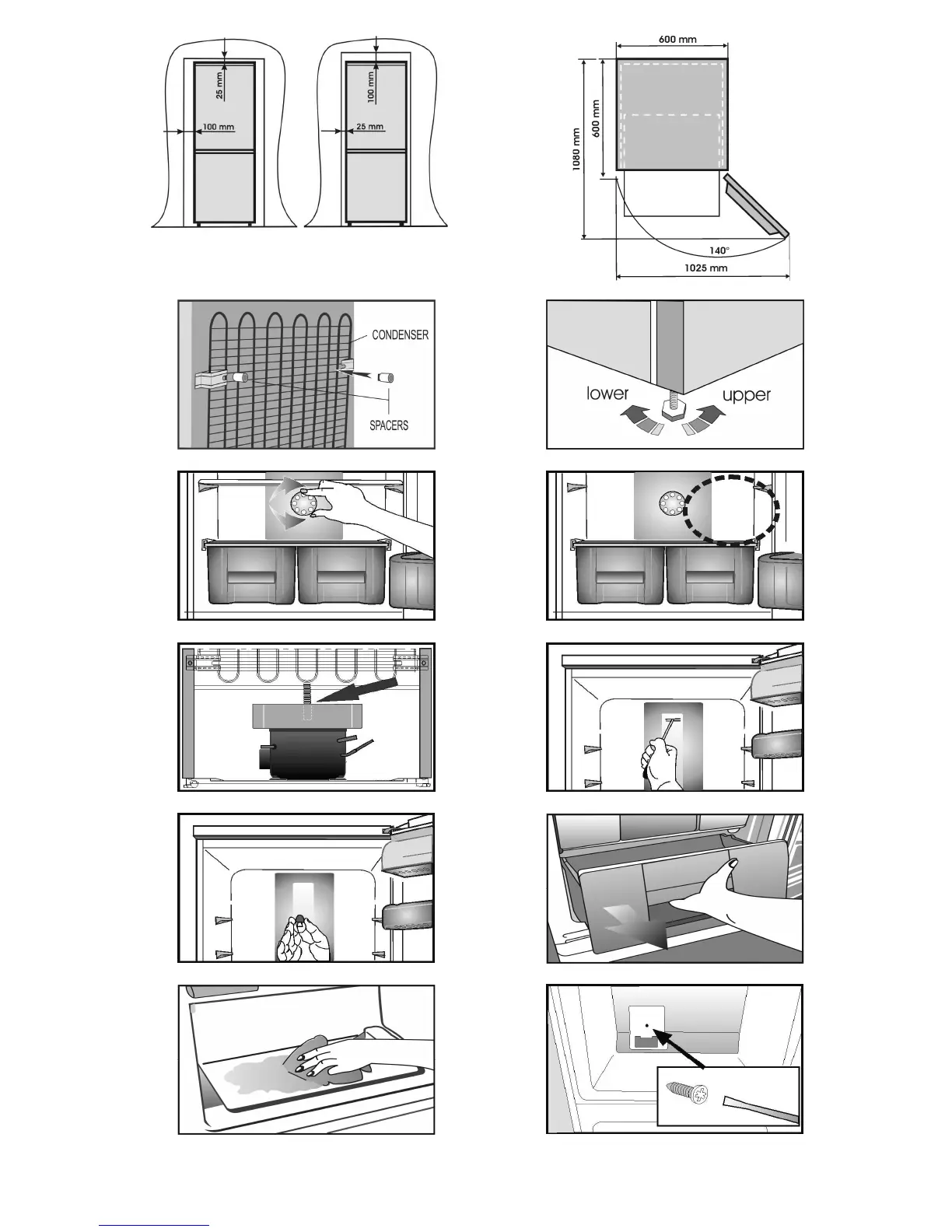 25 mm
100 mm
100 mm
25 mm

600 mm
600 mm
1080 mm
140°
1025 mm

CONDENSER
SPACERS

lower
upper