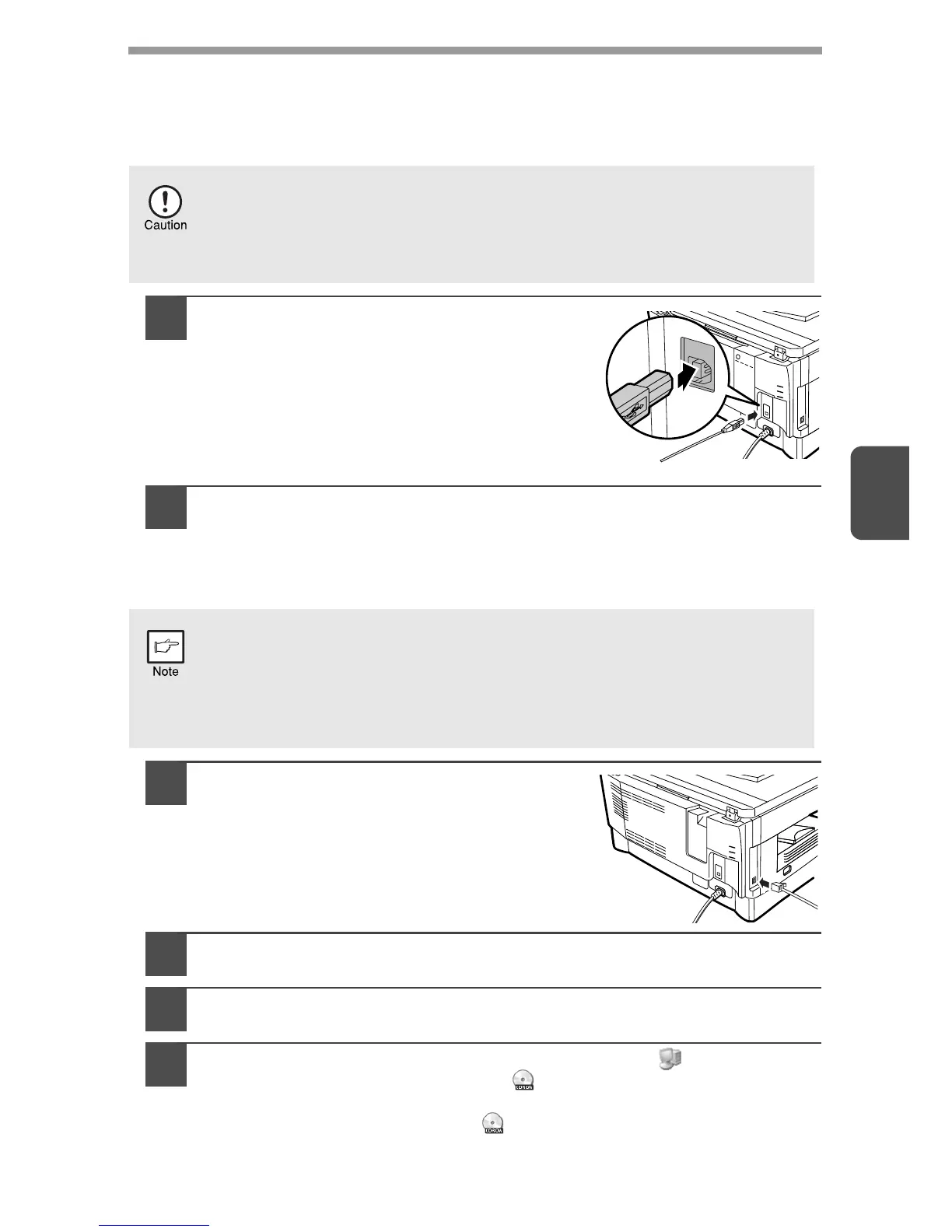 Caution

Note