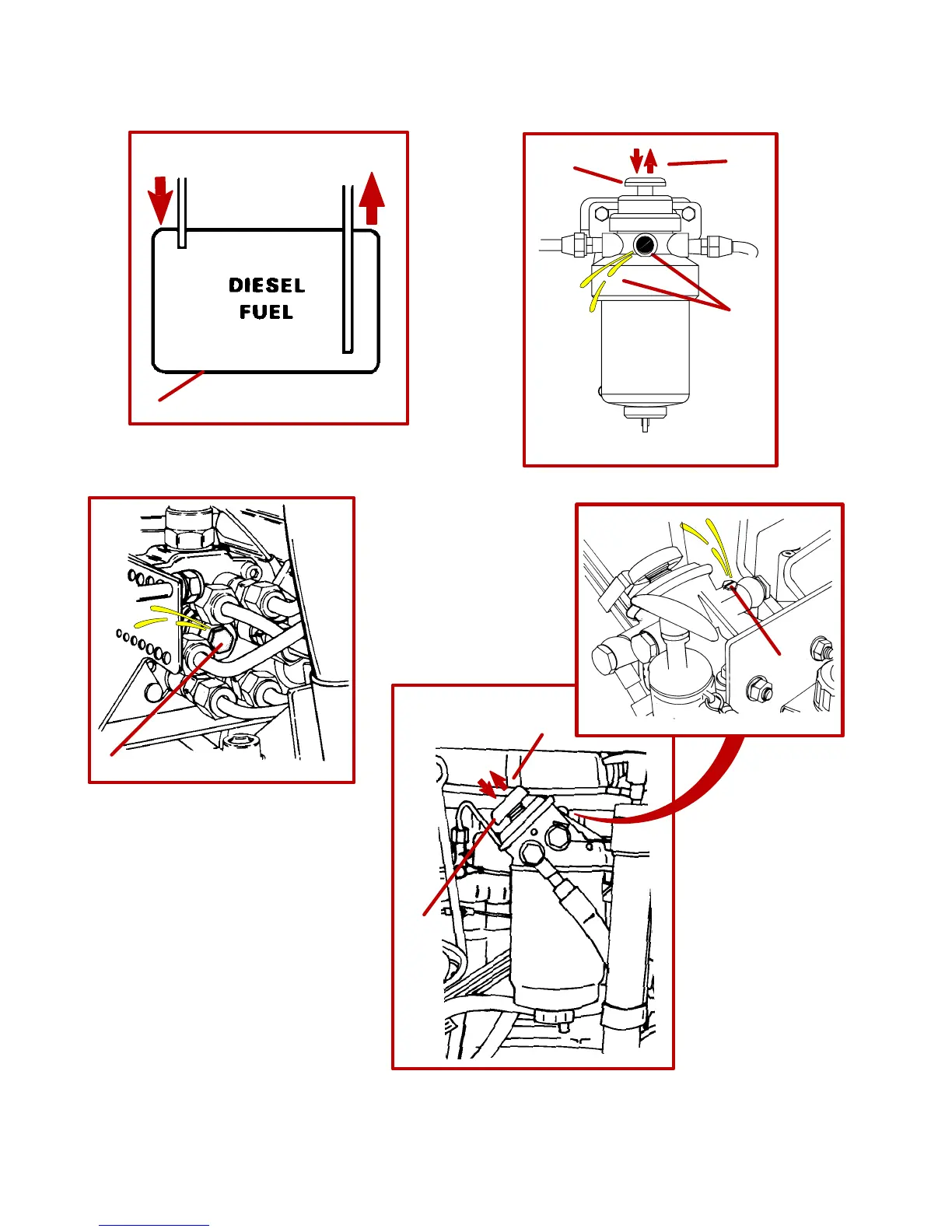 DIESEL
FUEL