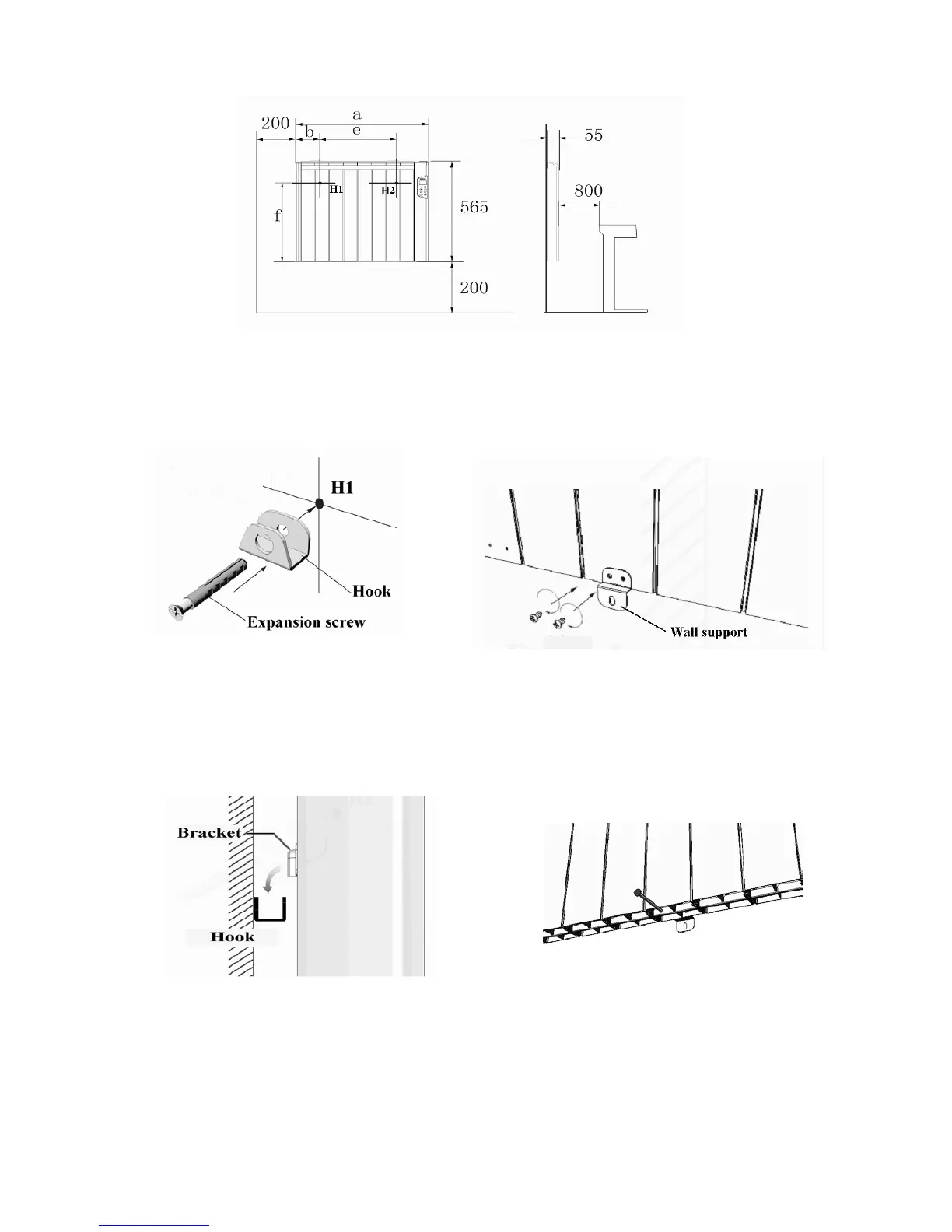 200
a
b
e
H1
H2
f
565
200
55
800

H1
Hook
Expansion screw

Wall support

Bracket
Hook