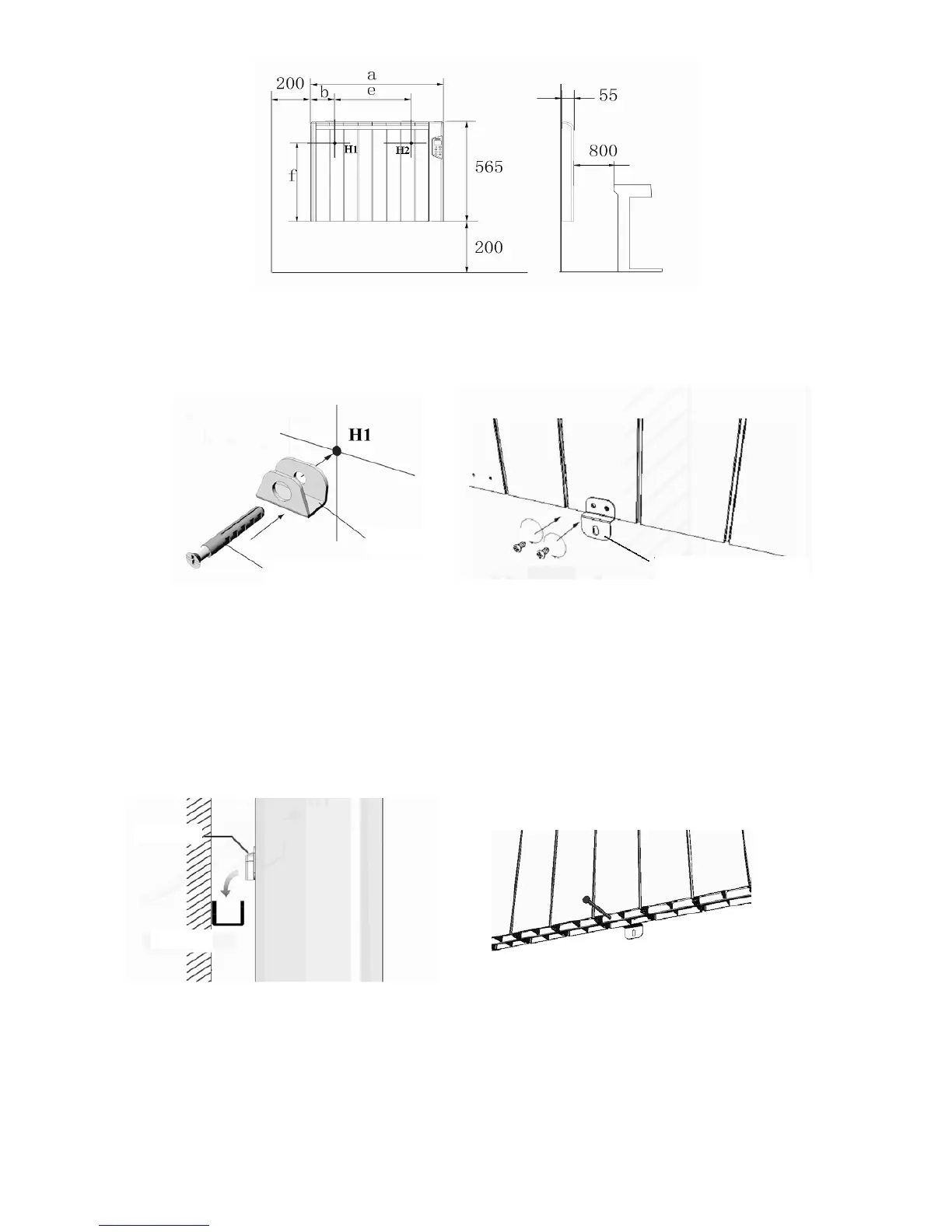 200
a
b
e
H1
H2
f
565
200
55
800

H1