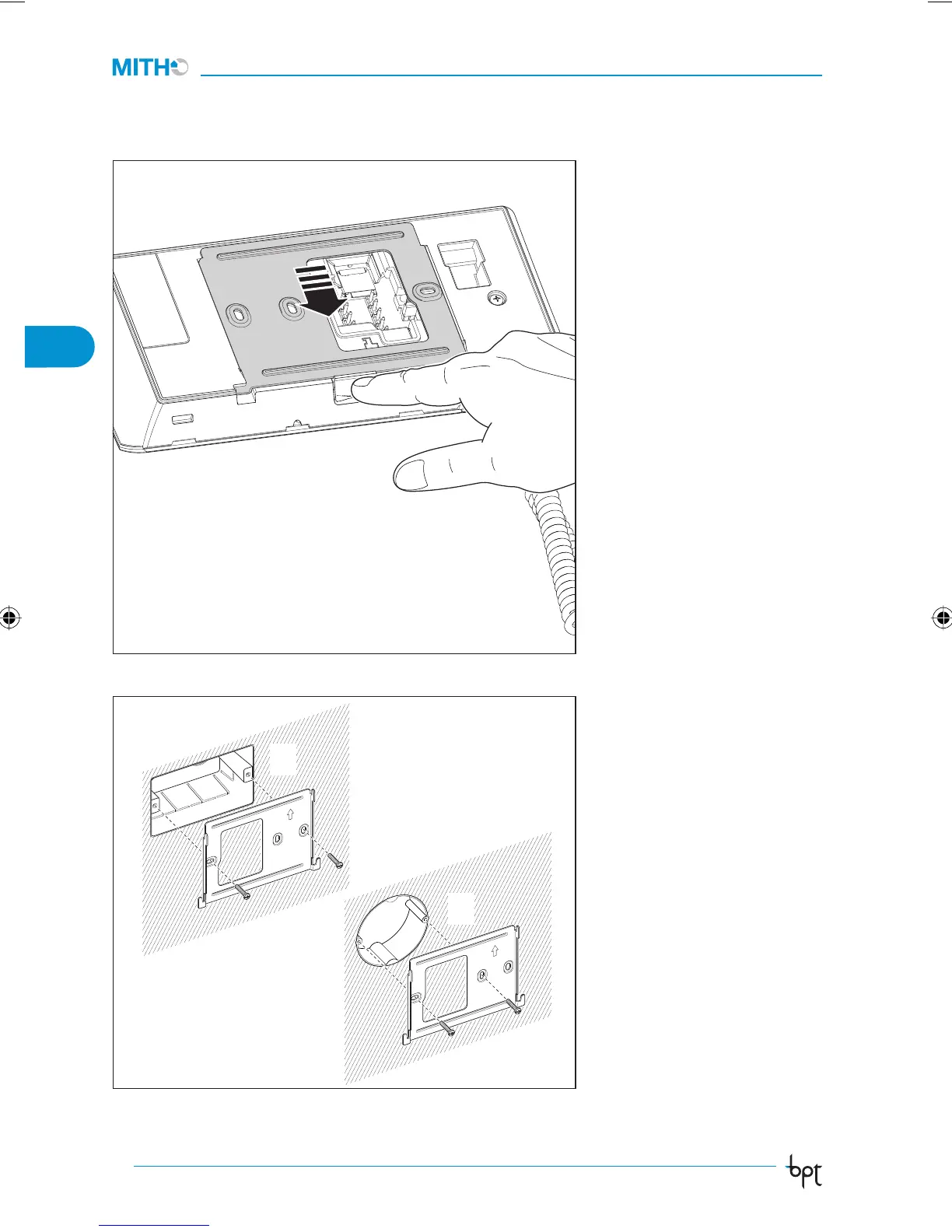 MITHO

bpt