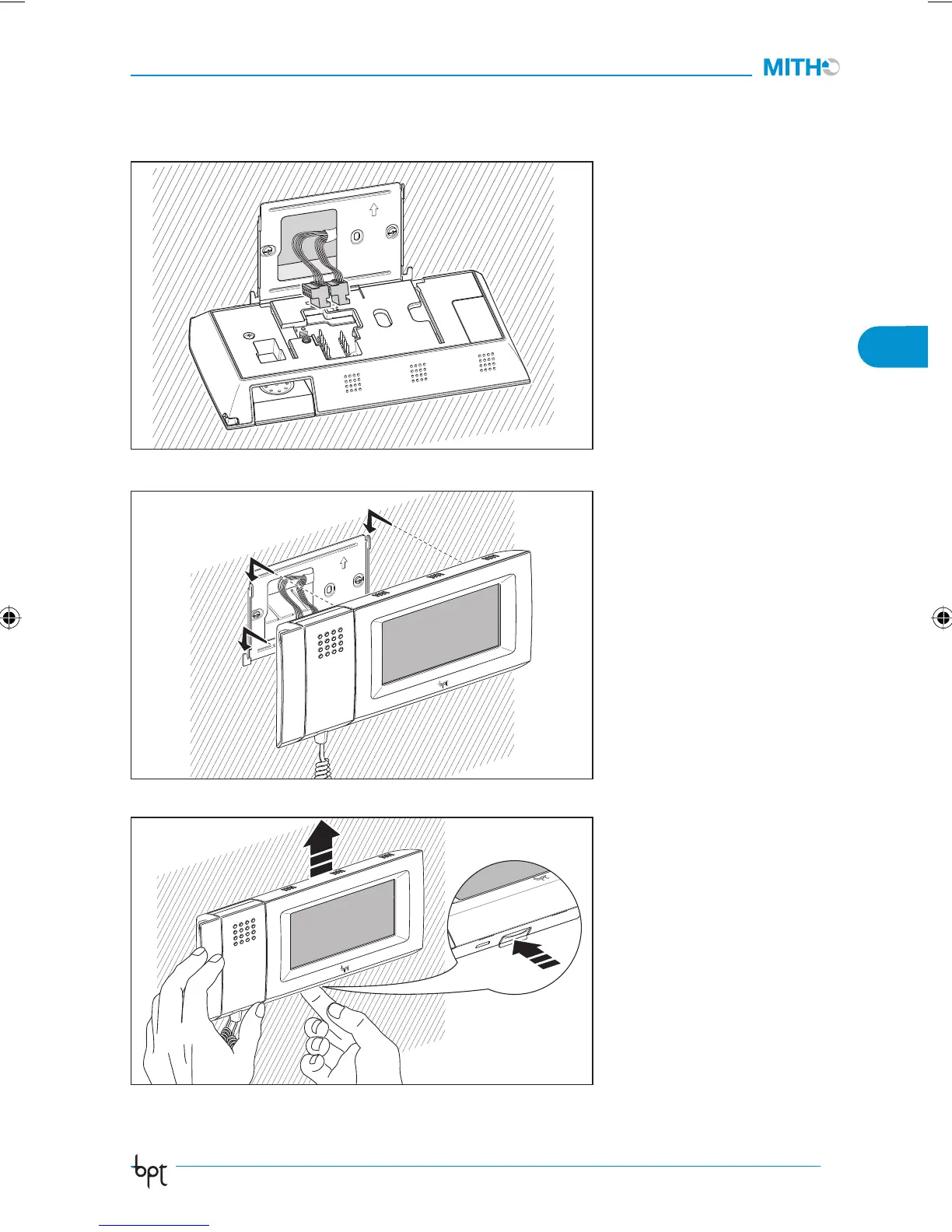 MITHO

bpt