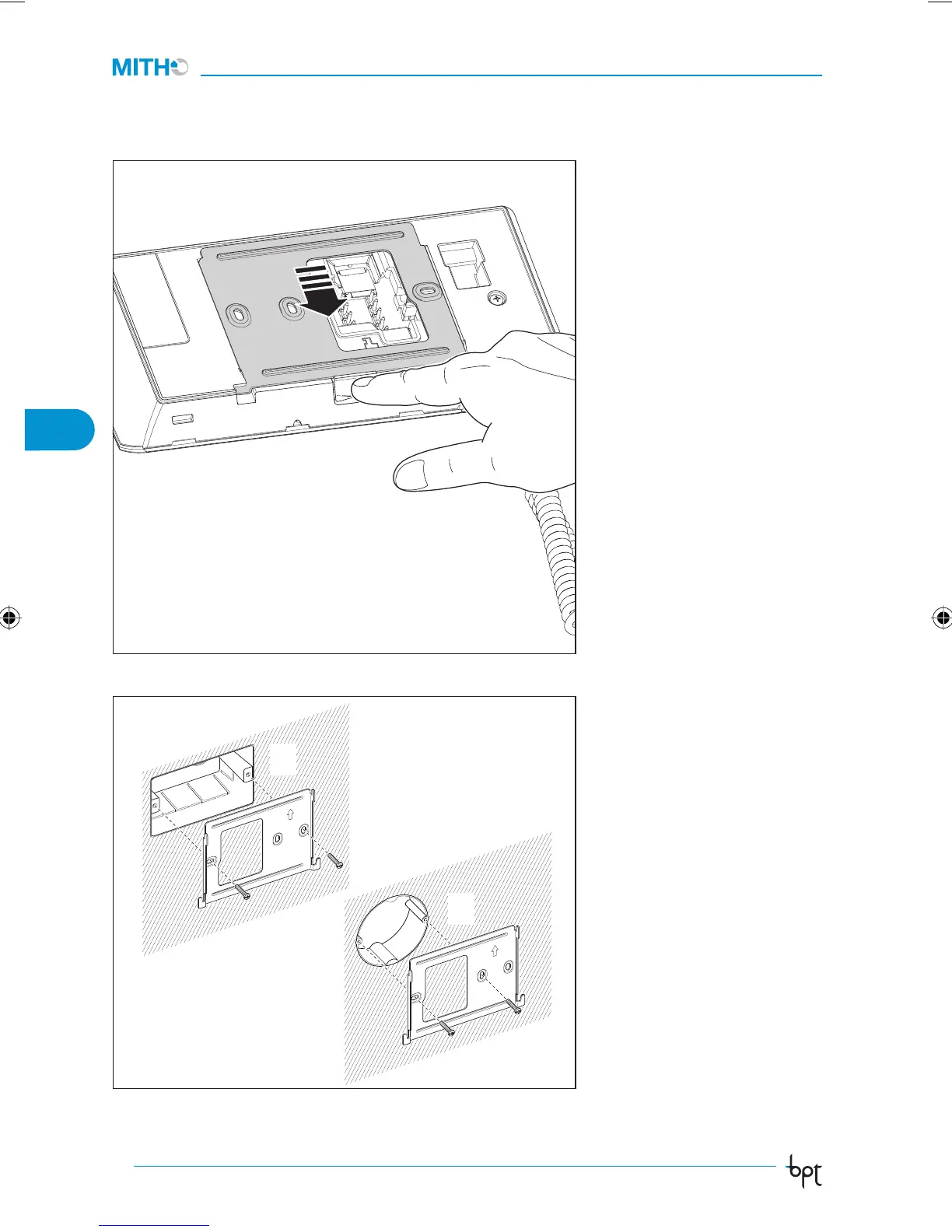 MITHO

bpt