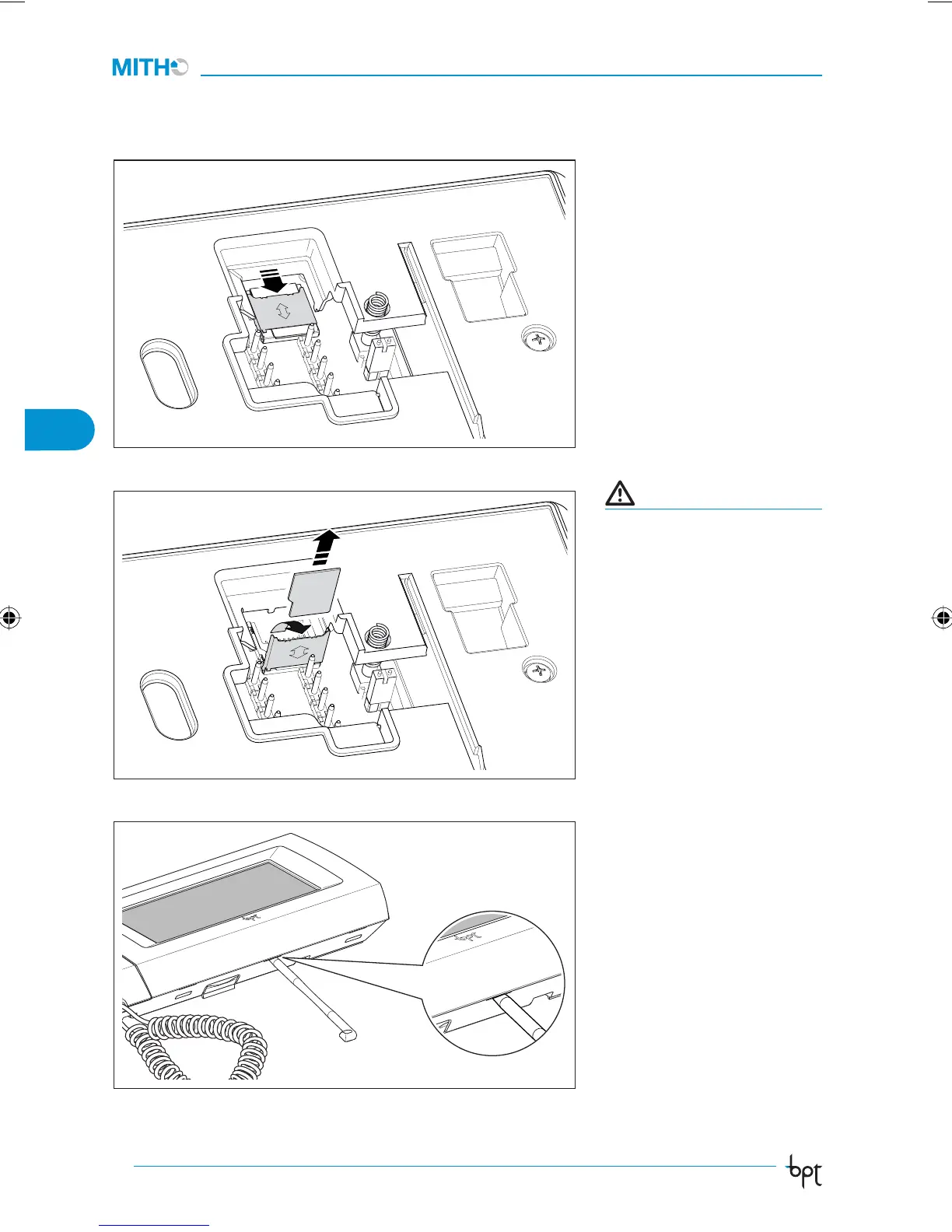 MITHO

bpt