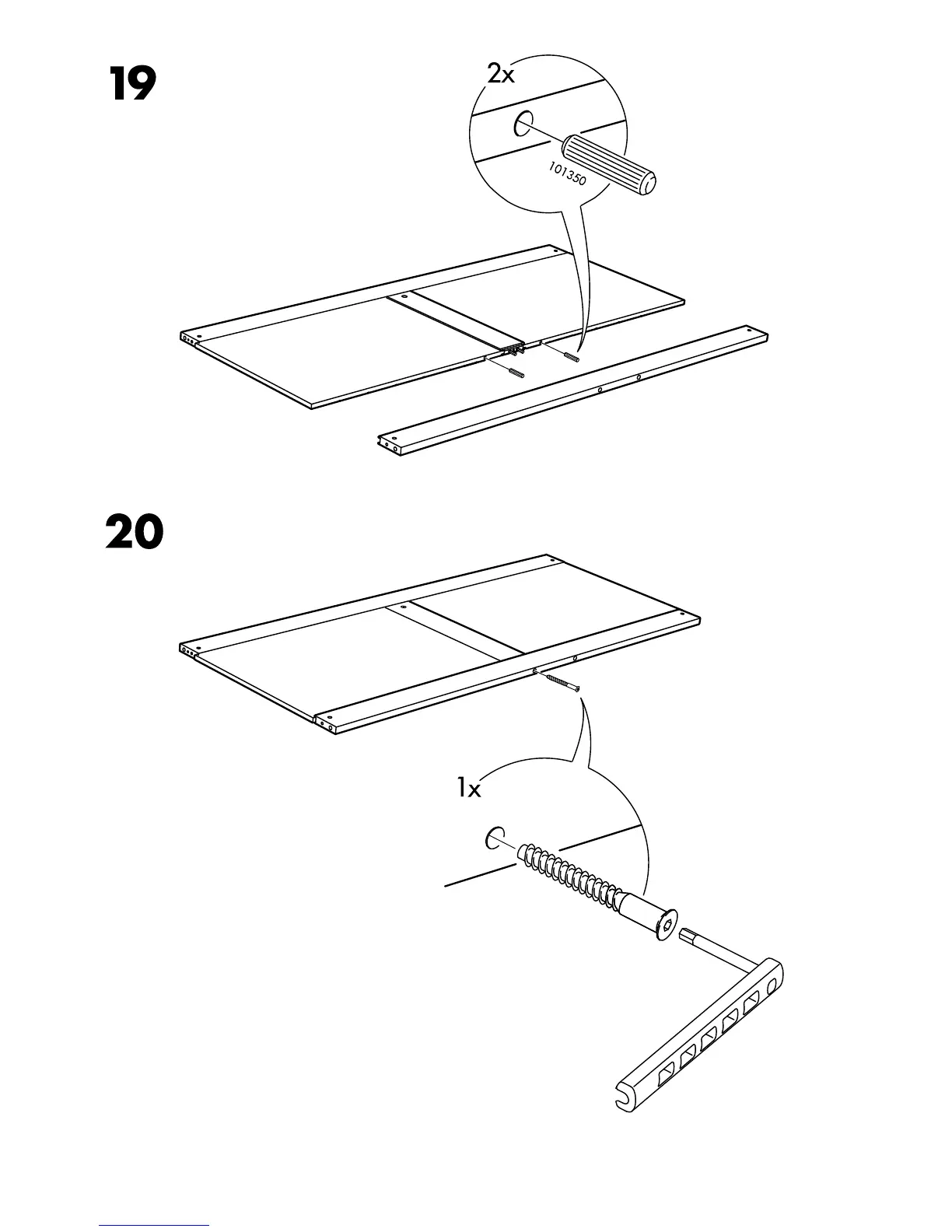 19

2x

101350

20

1x